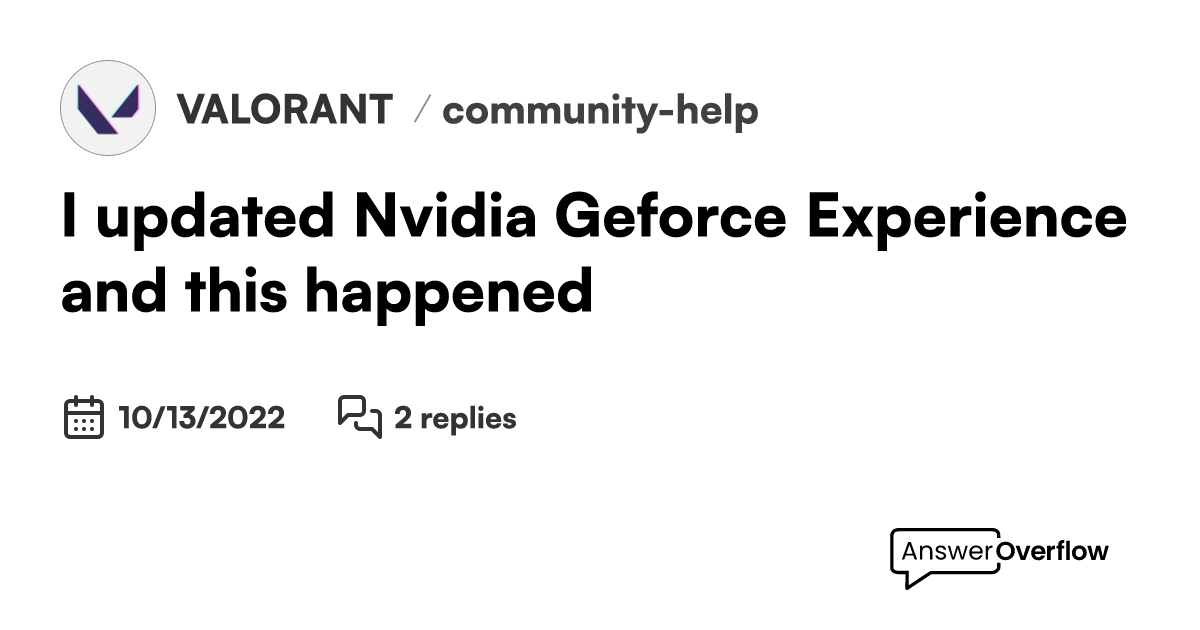 VALORANT / community-help

I updated Nvidia Geforce Experience and this happened

10/13/2022 2 replies

AnswerOverflow