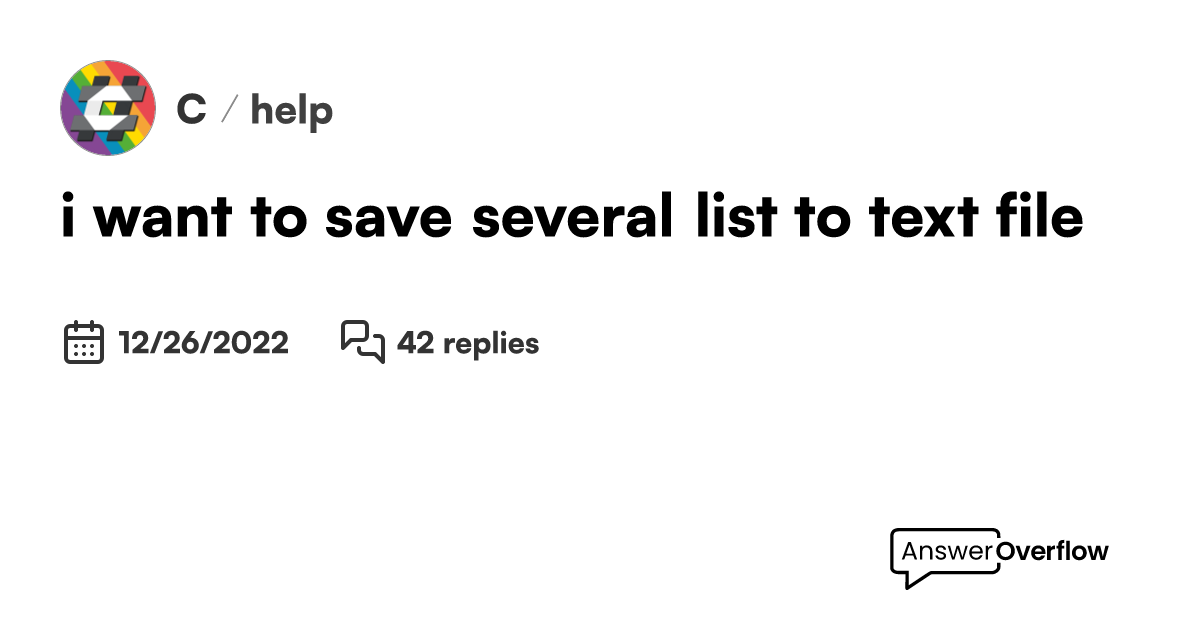 C / help

i want to save several list to text file

12/26/2022 42 replies

AnswerOverflow