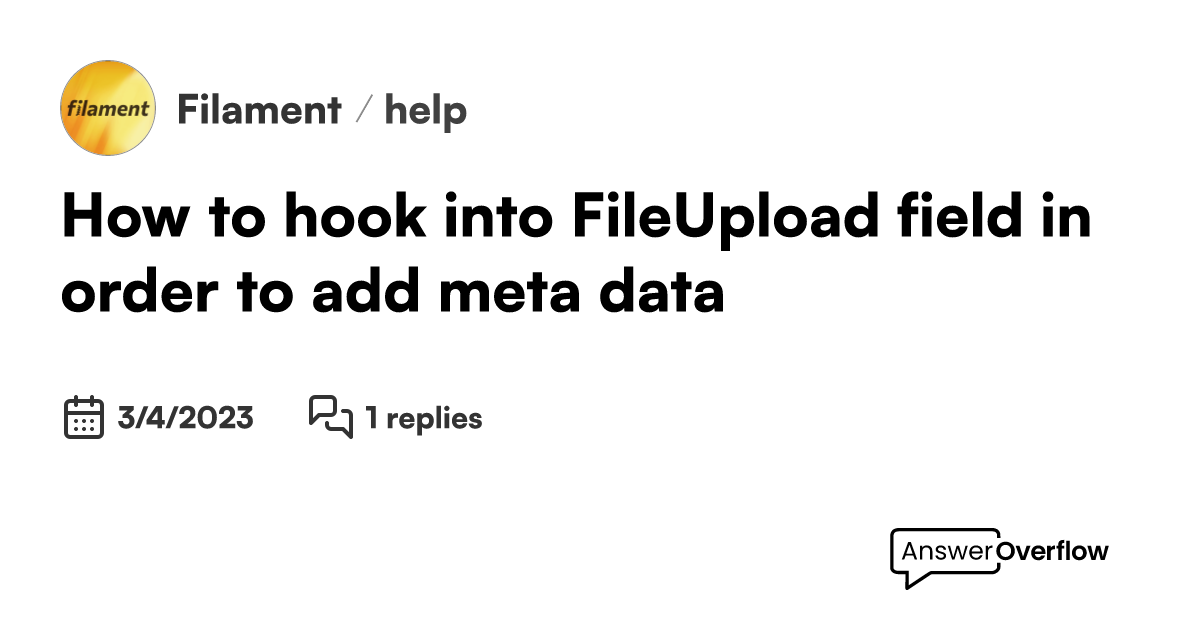 filament

Filament / help

How to hook into FileUpload field in order to add meta data

3/4/2023

1 replies

AnswerOverflow