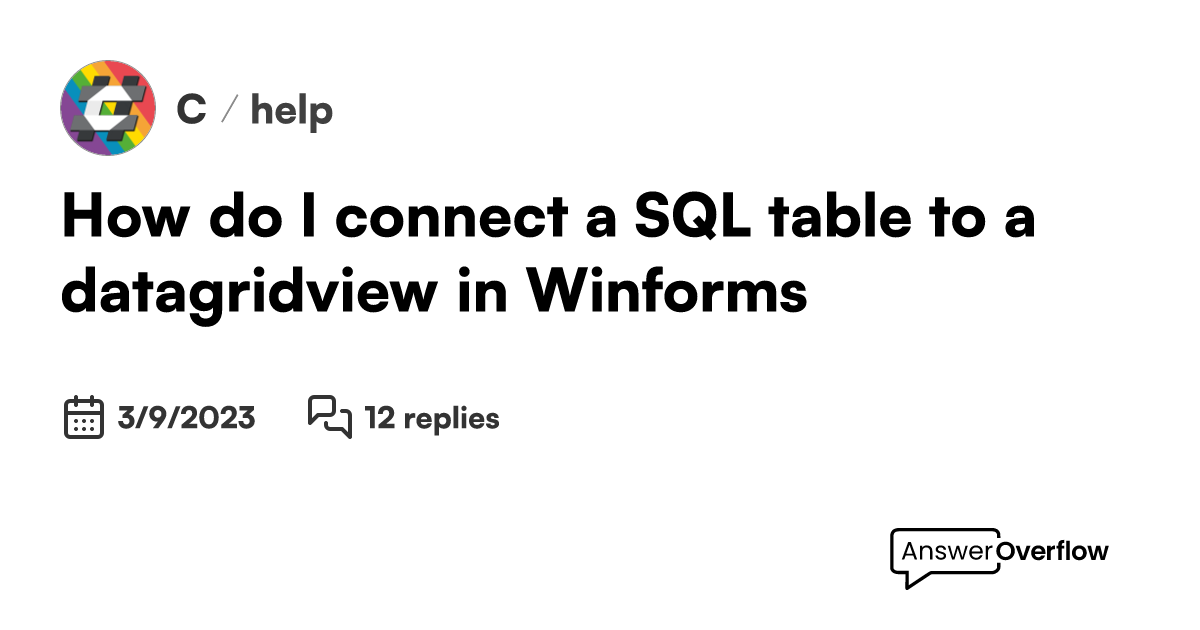 C / help

How do I connect a SQL table to a datagridview in Winforms

3/9/2023

12 replies

AnswerOverflow