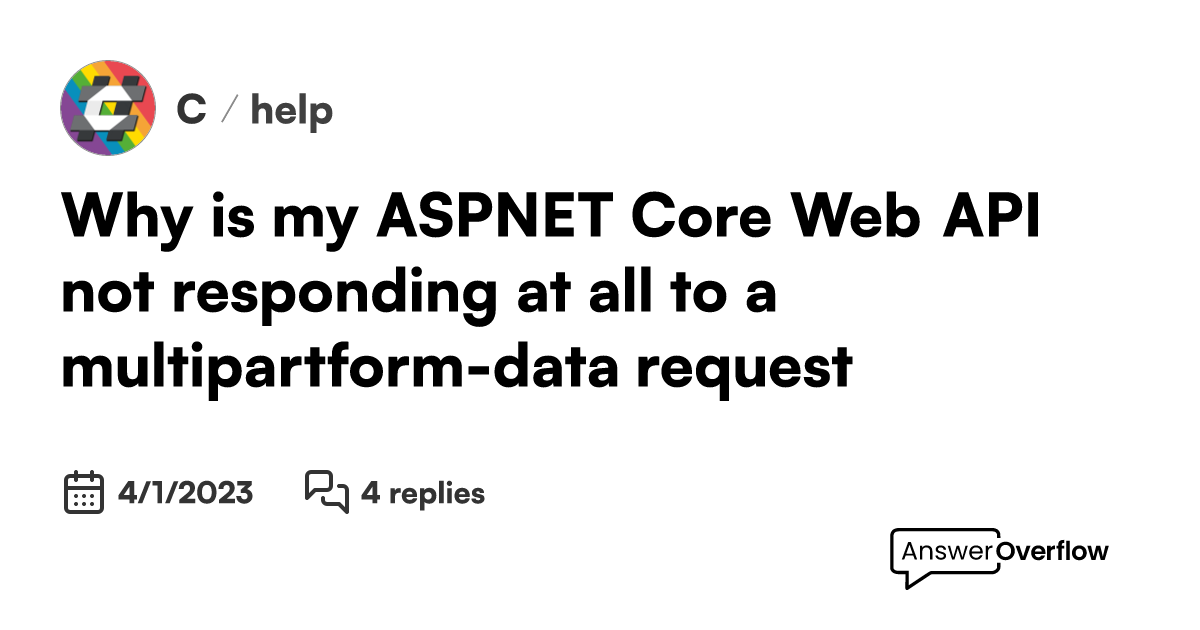 C / help

Why is my ASPNET Core Web API not responding at all to a multipartform-data request

4/1/2023 4 replies

AnswerOverflow