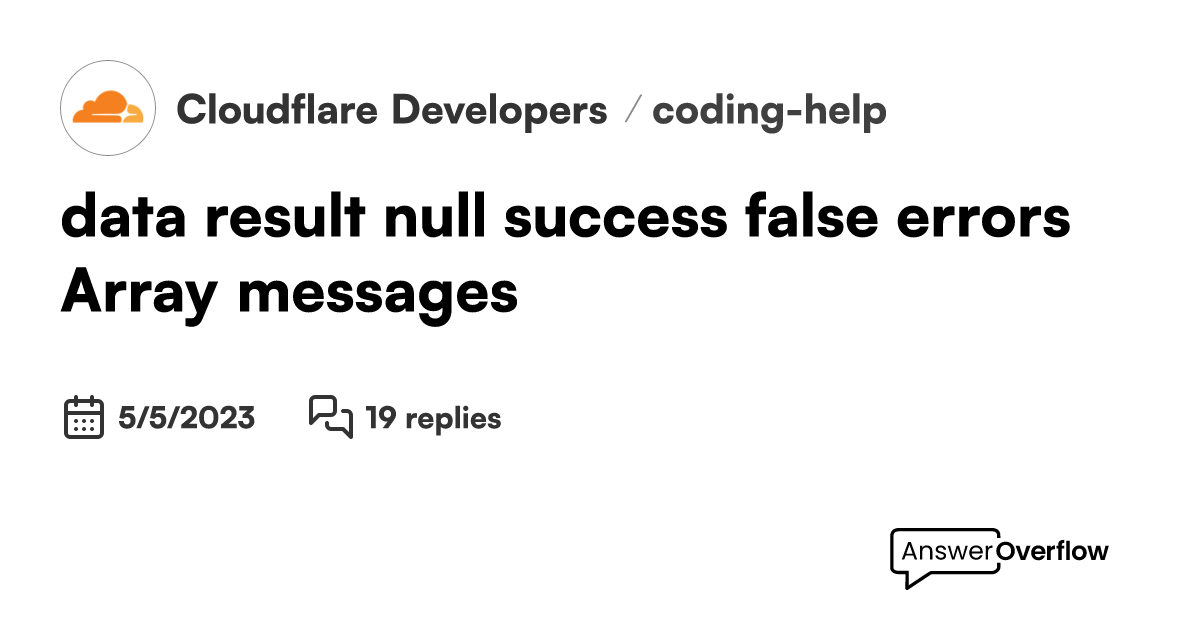 Cloudflare Developers / coding-help

data result null success false errors Array messages

5/5/2023 19 replies

AnswerOverflow