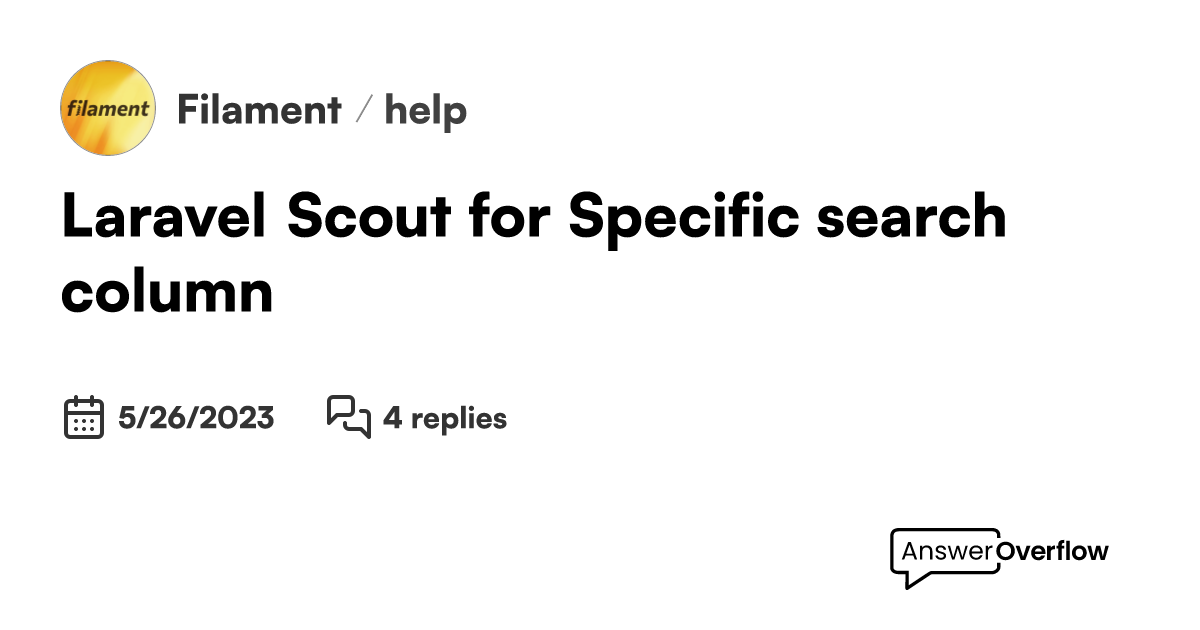 filament

Filament / help

Laravel Scout for Specific search column

5/26/2023

4 replies

AnswerOverflow