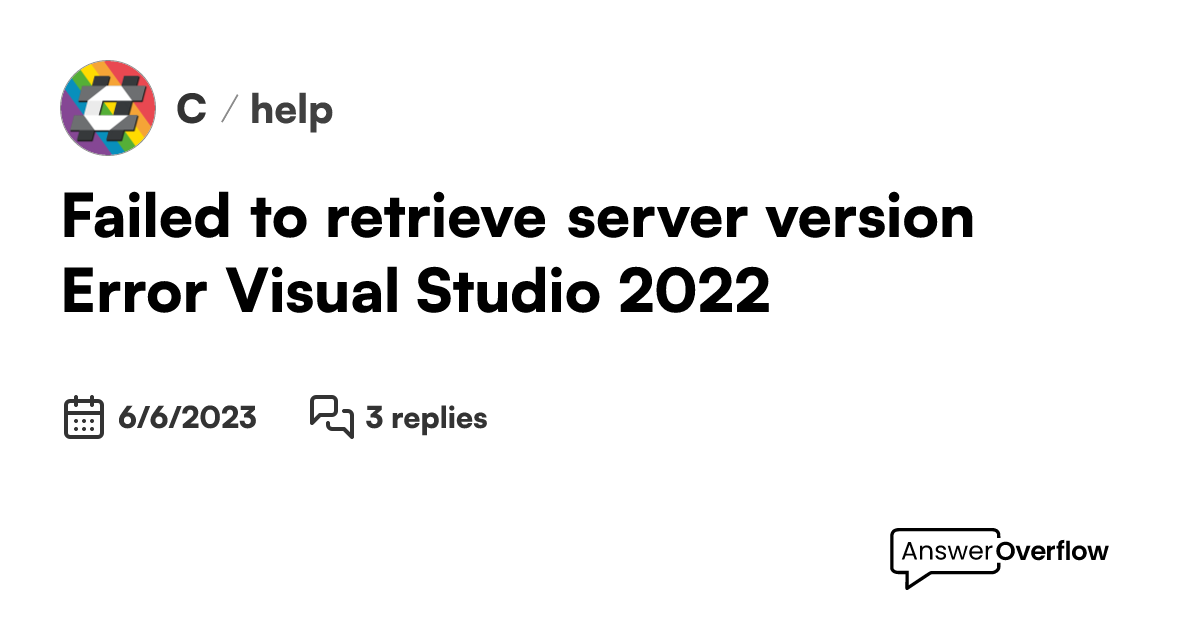 C / help

Failed to retrieve server version Error Visual Studio 2022

6/6/2023 3 replies

AnswerOverflow