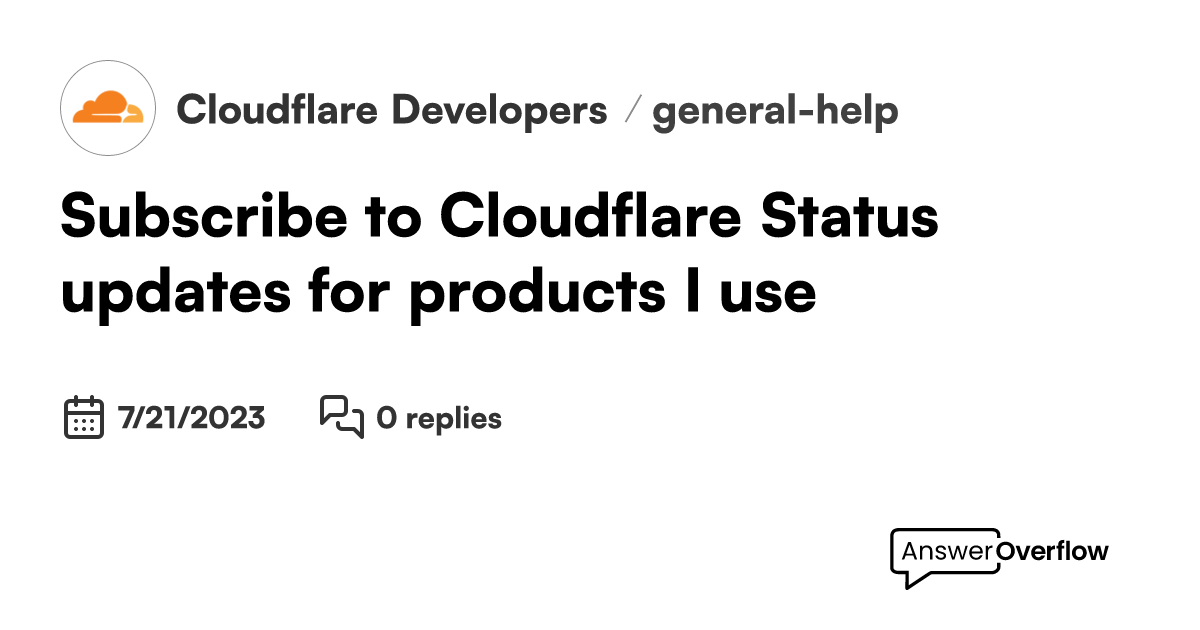 Cloudflare Developers / general-help

Subscribe to Cloudflare Status updates for products I use

7/21/2023

0 replies

AnswerOverflow