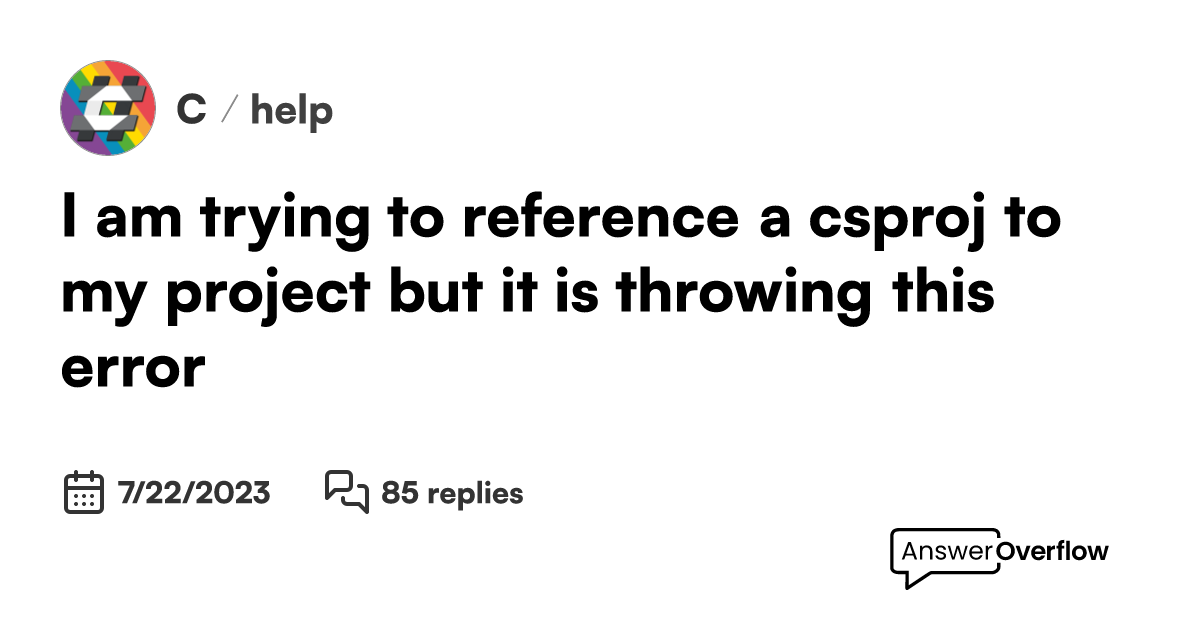 C / help

I am trying to reference a csproj to my project but it is throwing this error

7/22/2023 85 replies

AnswerOverflow