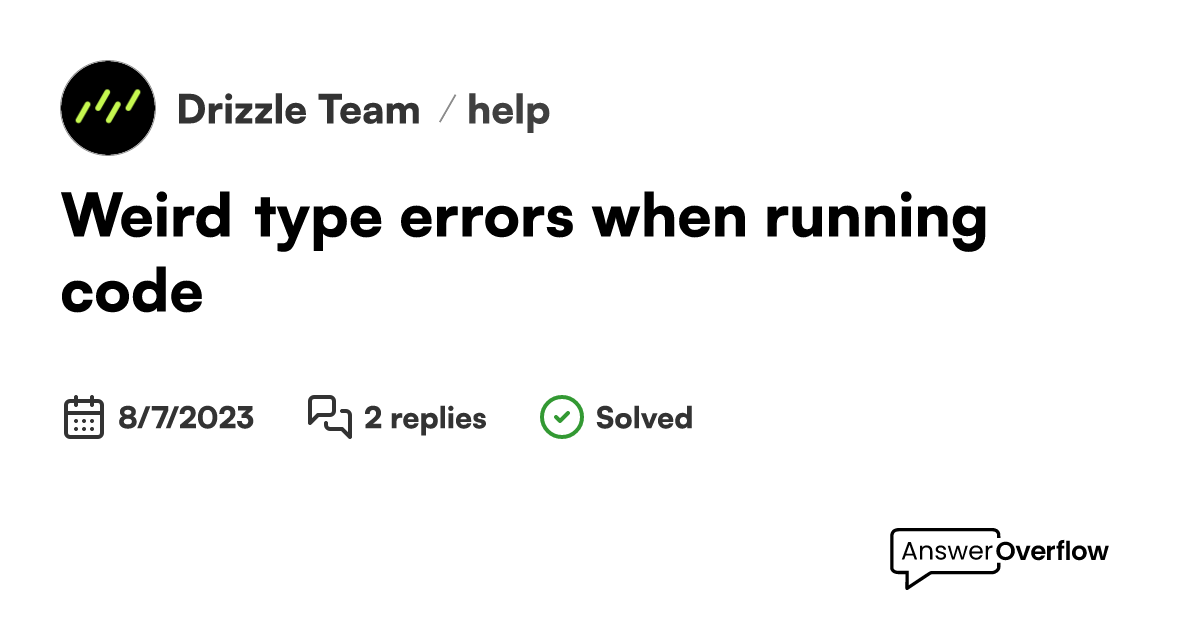 Drizzle Team / help

Weird type errors when running code

8/7/2023 2 replies Solved

AnswerOverflow