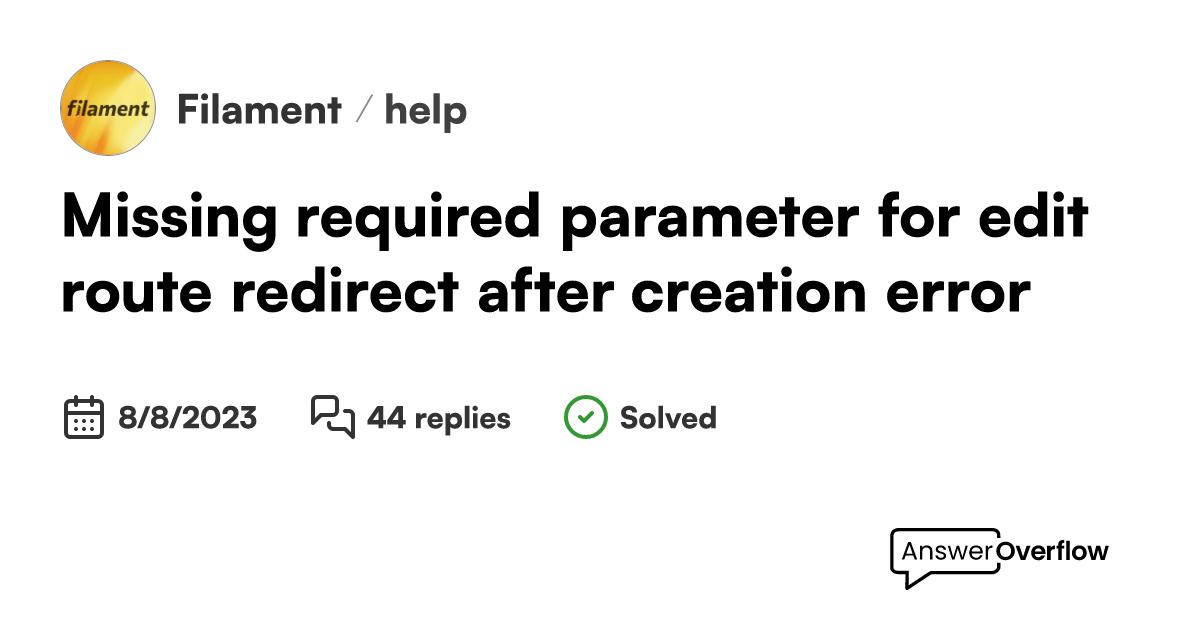 filament

Filament / help

Missing required parameter for edit route redirect after creation error

8/8/2023 44 replies Solved

AnswerOverflow