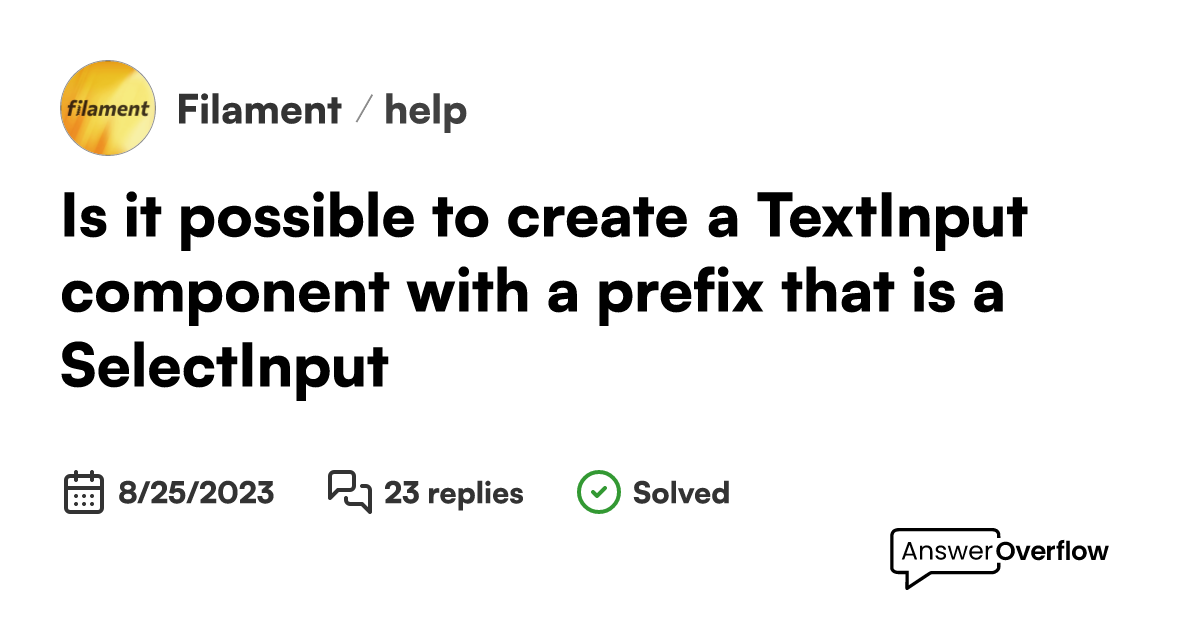 filament

Filament / help

Is it possible to create a TextInput component with a prefix that is a SelectInput

8/25/2023 23 replies Solved

AnswerOverflow