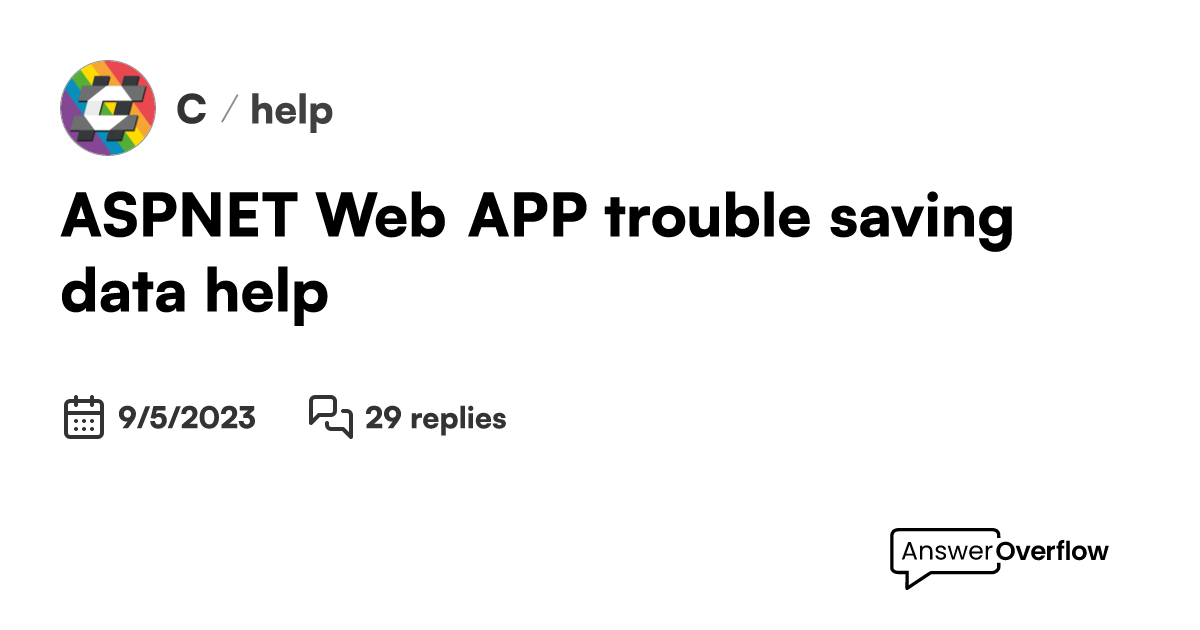 C / help

ASPNET Web APP trouble saving data help

9/5/2023 29 replies

AnswerOverflow