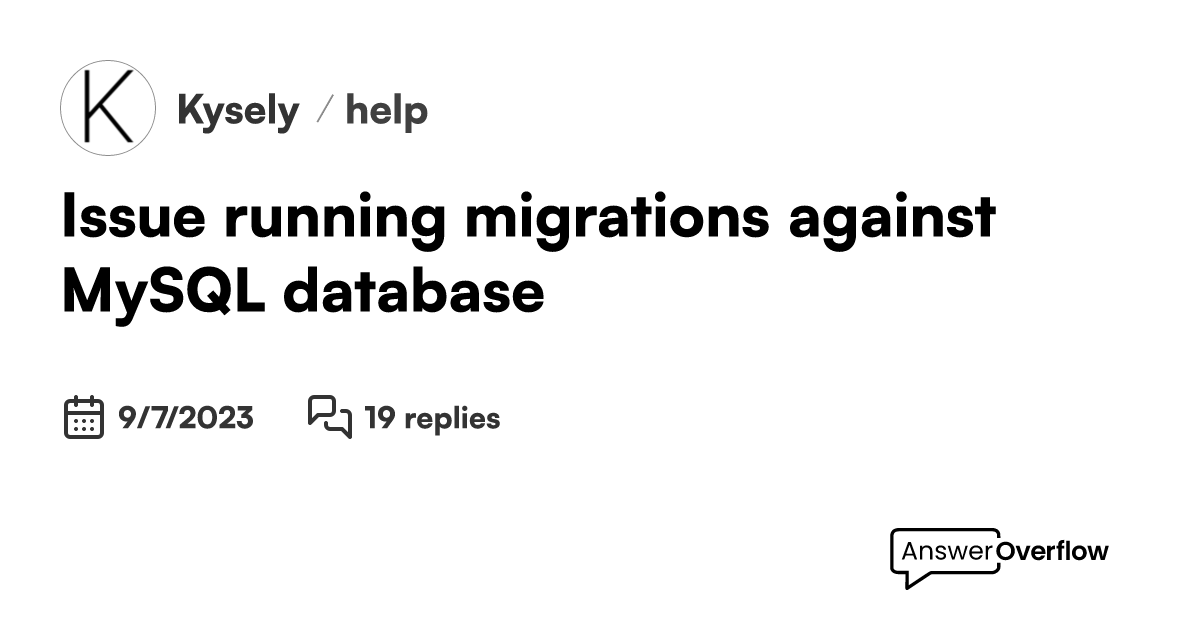 K

Kysely / help

Issue running migrations against MySQL database

9/7/2023 19 replies

AnswerOverflow