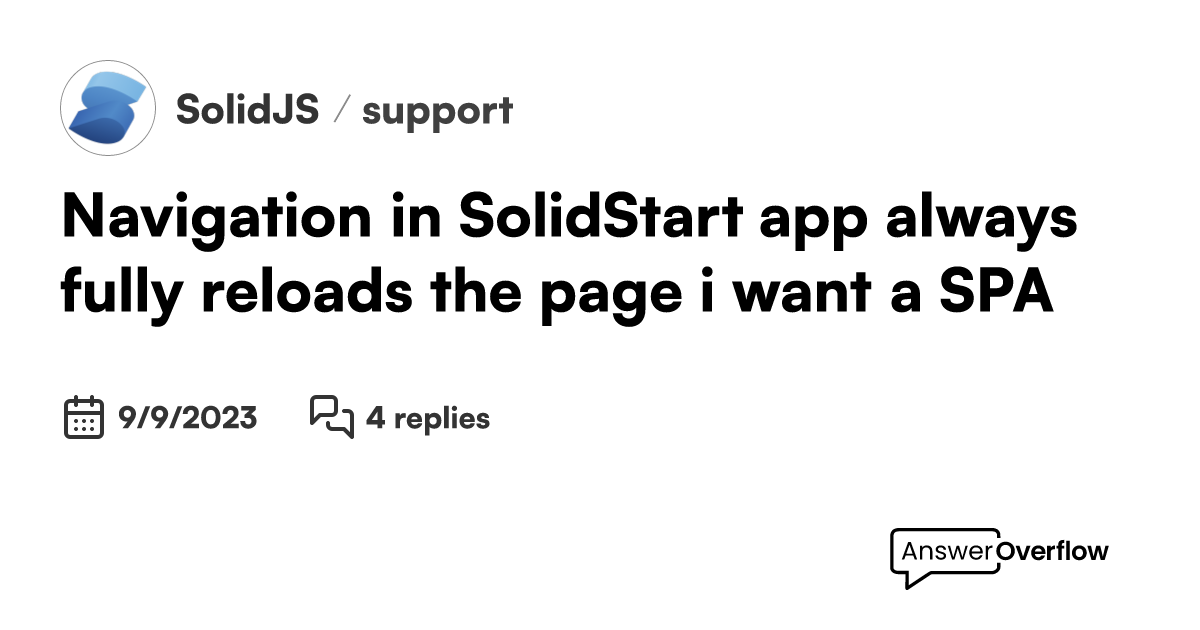 SolidJS / support

Navigation in SolidStart app always fully reloads the page i want a SPA

9/9/2023 4 replies

AnswerOverflow