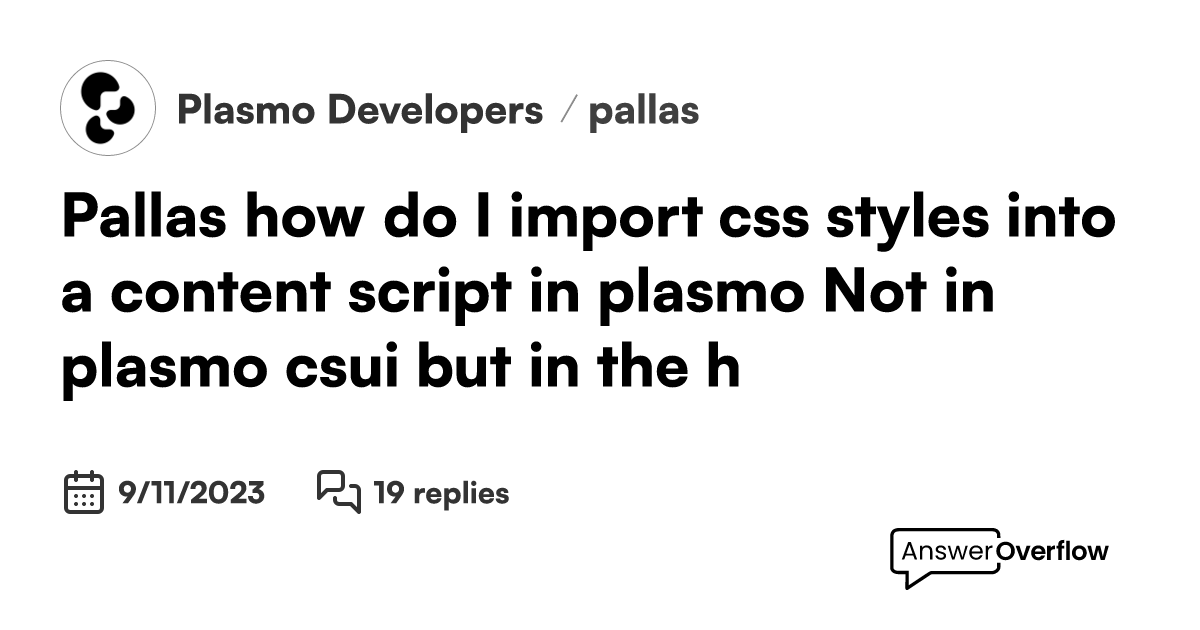 Plasmo Developers / pallas

Pallas how do I import css styles into a content script in plasmo Not in plasmo csui but in the h

9/11/2023 19 replies

AnswerOverflow