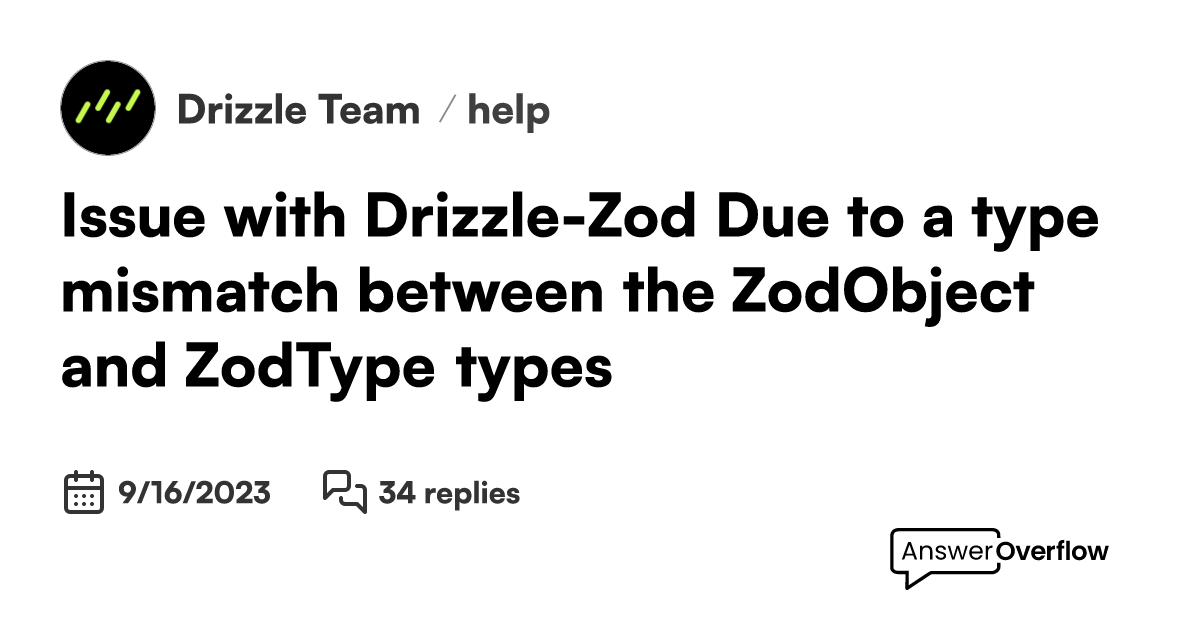 Drizzle Team / help

Issue with Drizzle-Zod Due to a type mismatch between the ZodObject and ZodType types

9/16/2023 34 replies

AnswerOverflow