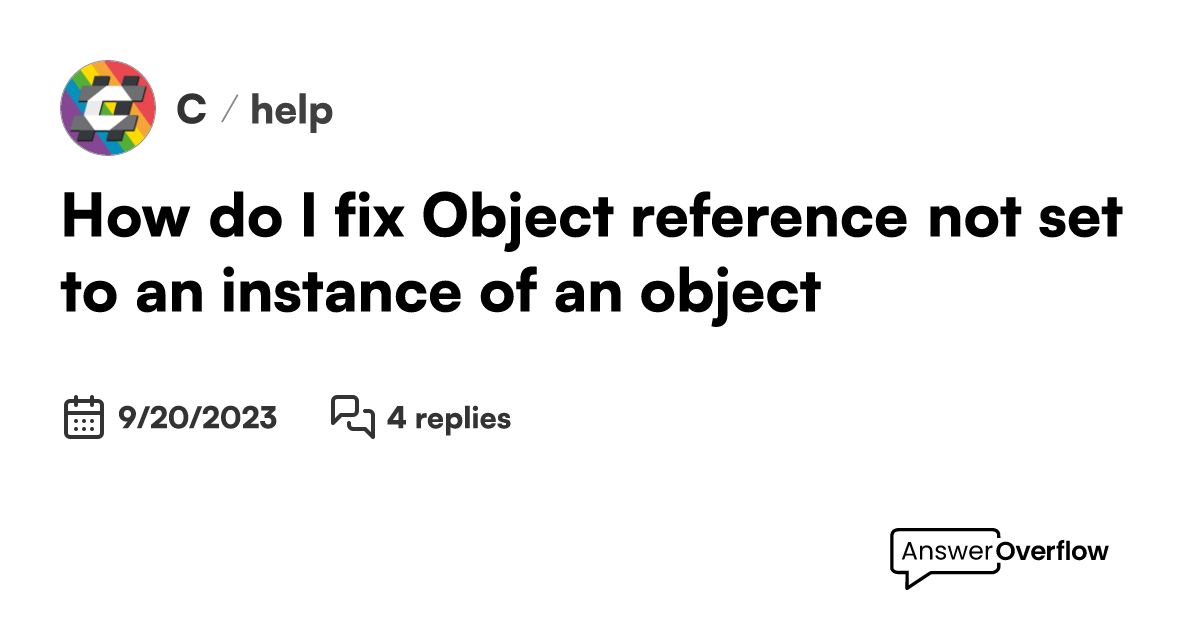 C / help

How do I fix Object reference not set to an instance of an object

9/20/2023 4 replies

AnswerOverflow