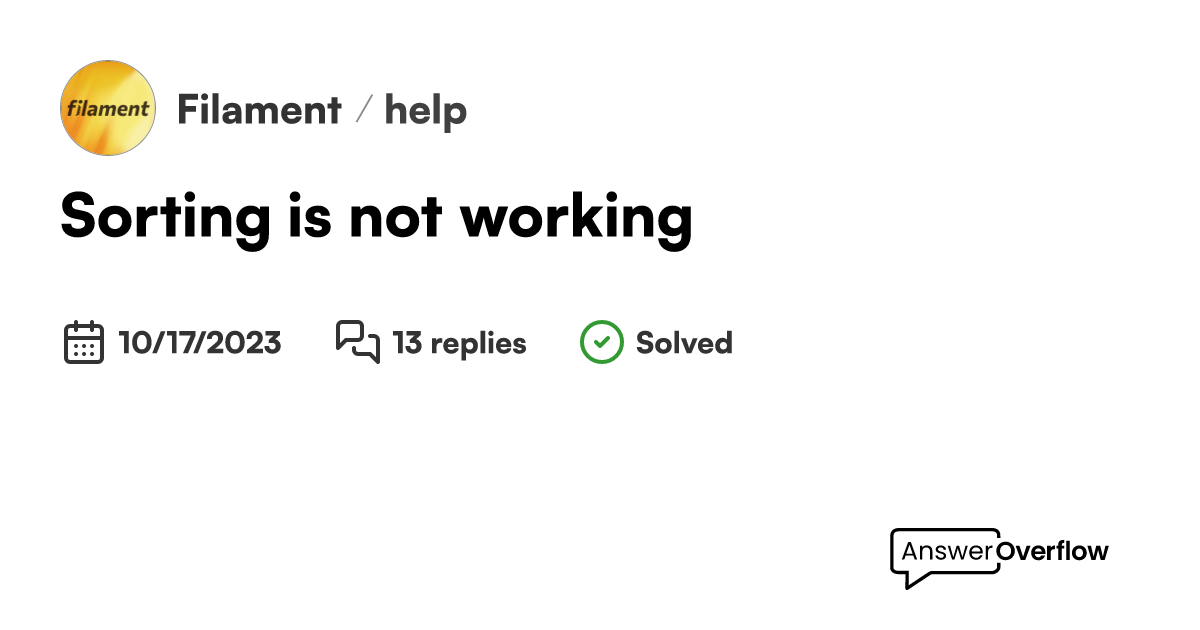 filament

Filament / help

Sorting is not working

10/17/2023

13 replies

Solved

AnswerOverflow