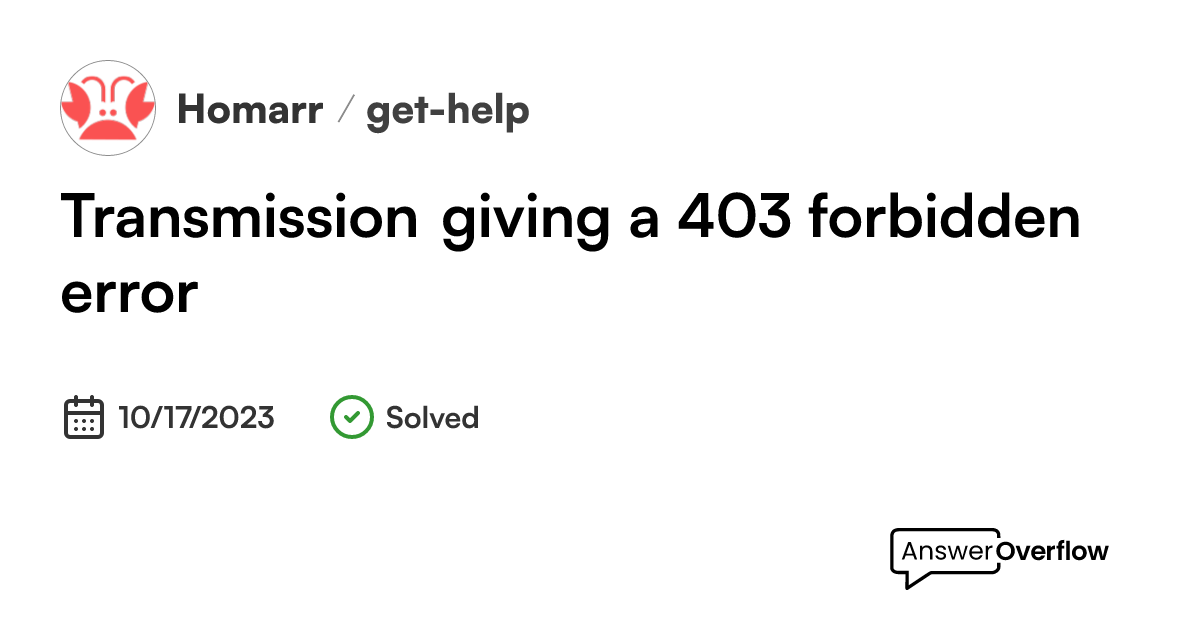 Homarr / get-help

Transmission giving a 403 forbidden error

10/17/2023 Solved

AnswerOverflow