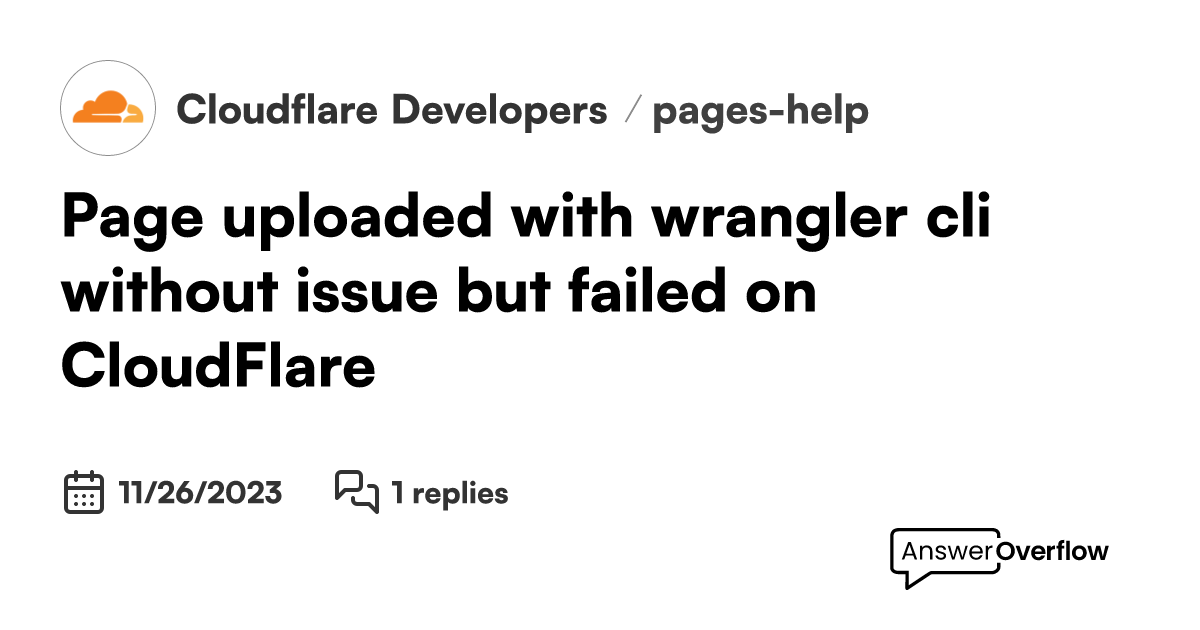 Cloudflare Developers / pages-help

Page uploaded with wrangler cli without issue but failed on CloudFlare

11/26/2023 1 replies

AnswerOverflow