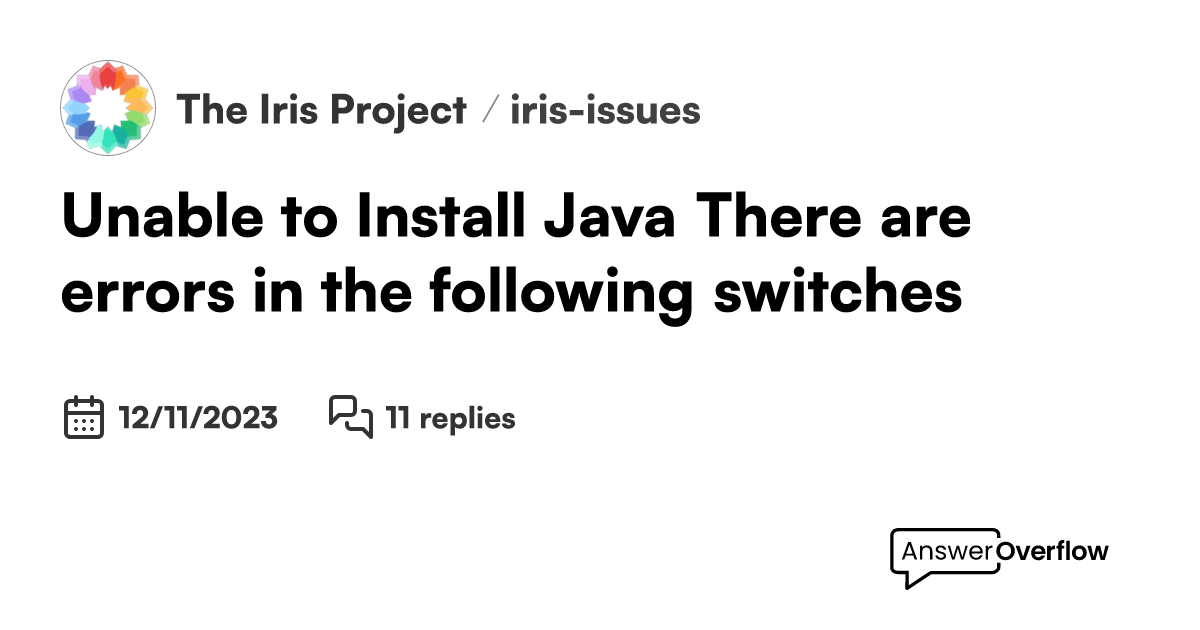 The Iris Project / iris-issues

Unable to Install Java There are errors in the following switches

12/11/2023 11 replies

AnswerOverflow