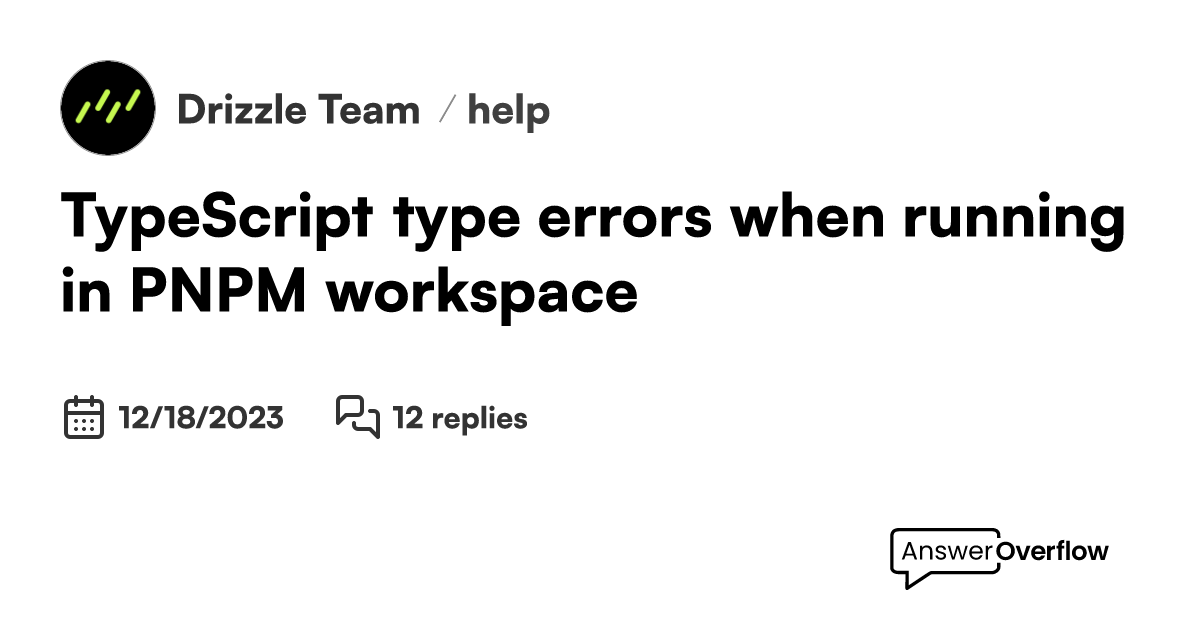 Drizzle Team / help

TypeScript type errors when running in PNPM workspace

12/18/2023

12 replies

AnswerOverflow