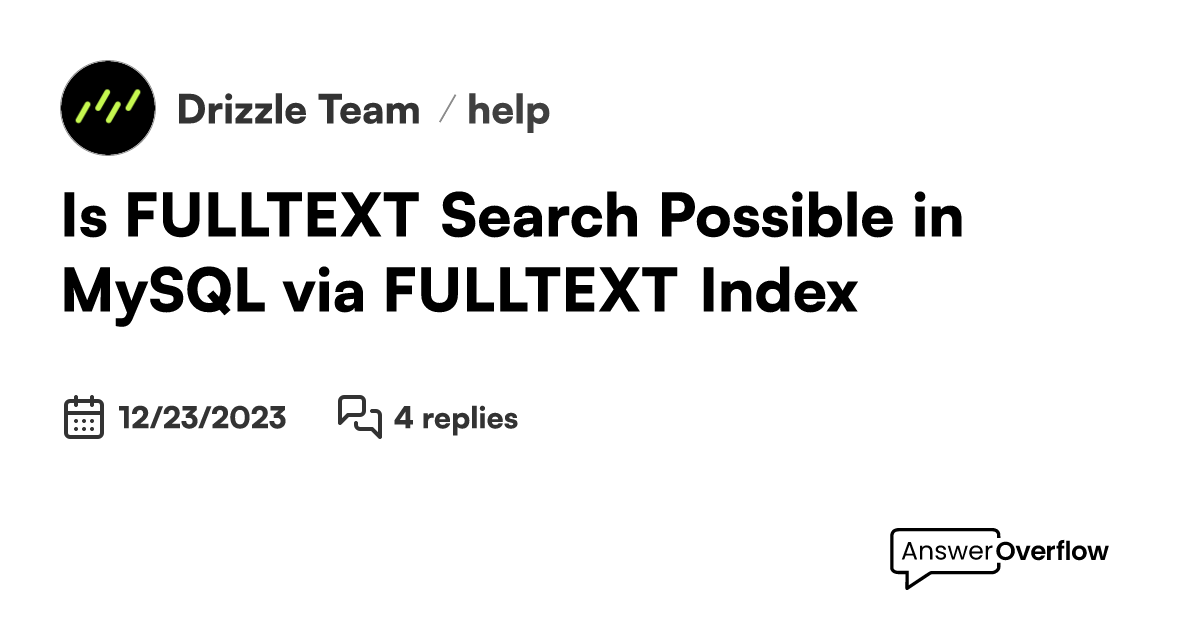 Drizzle Team / help

Is FULLTEXT Search Possible in MySQL via FULLTEXT Index

12/23/2023

4 replies

AnswerOverflow