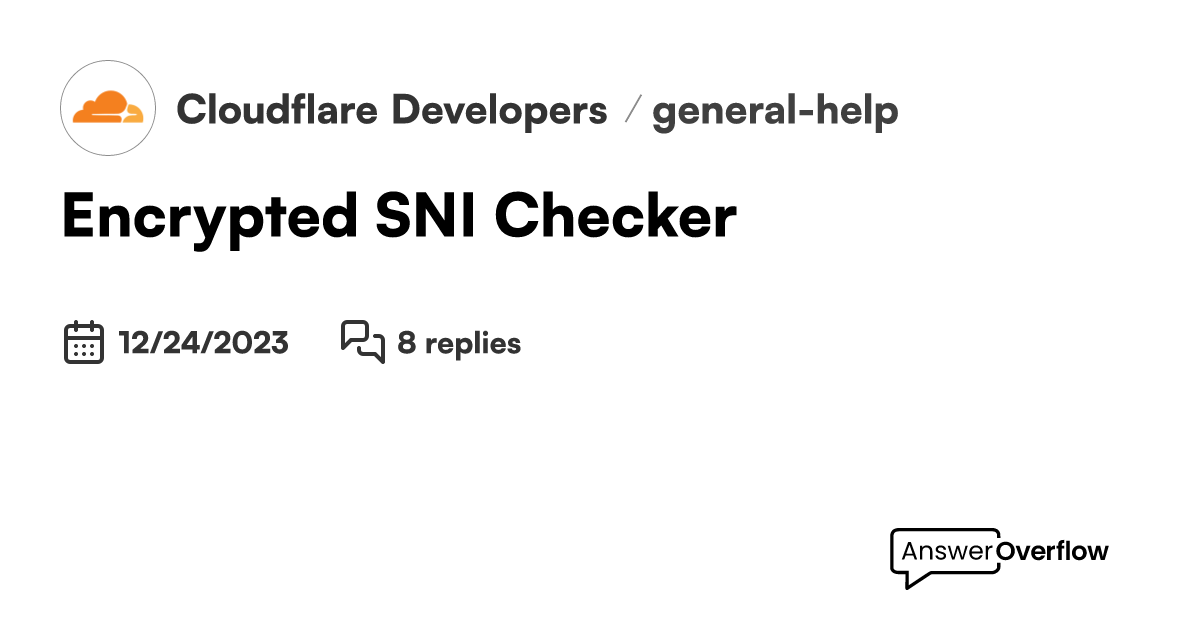 Cloudflare Developers / general-help

Encrypted SNI Checker

12/24/2023 8 replies

AnswerOverflow