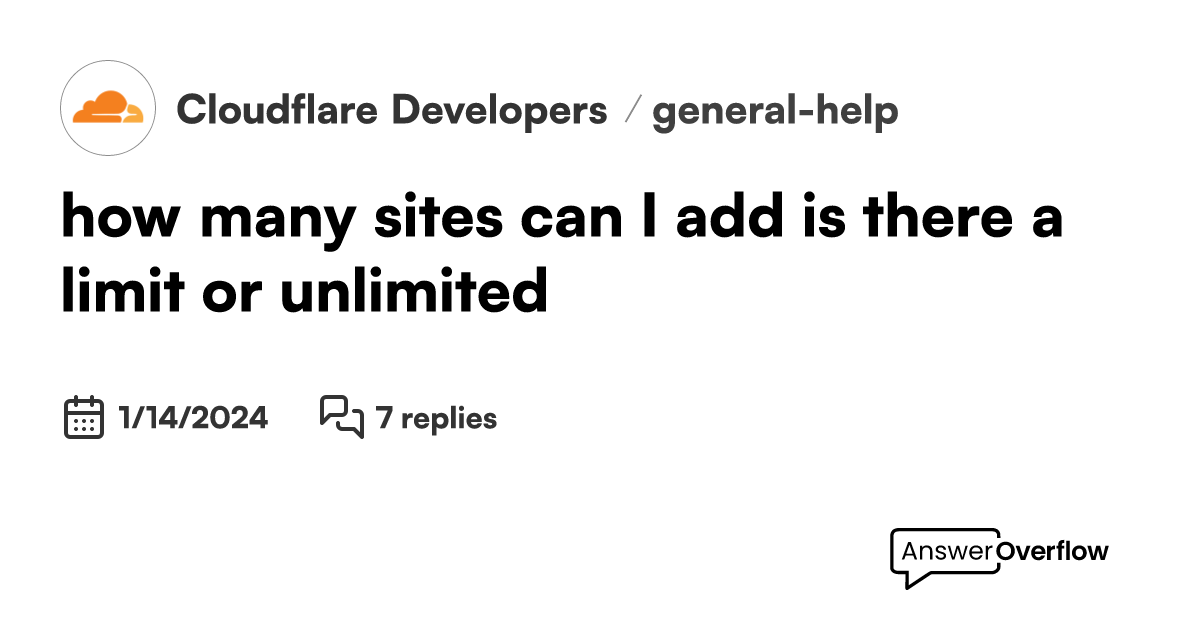 Cloudflare Developers / general-help

how many sites can I add is there a limit or unlimited

1/14/2024 7 replies

AnswerOverflow