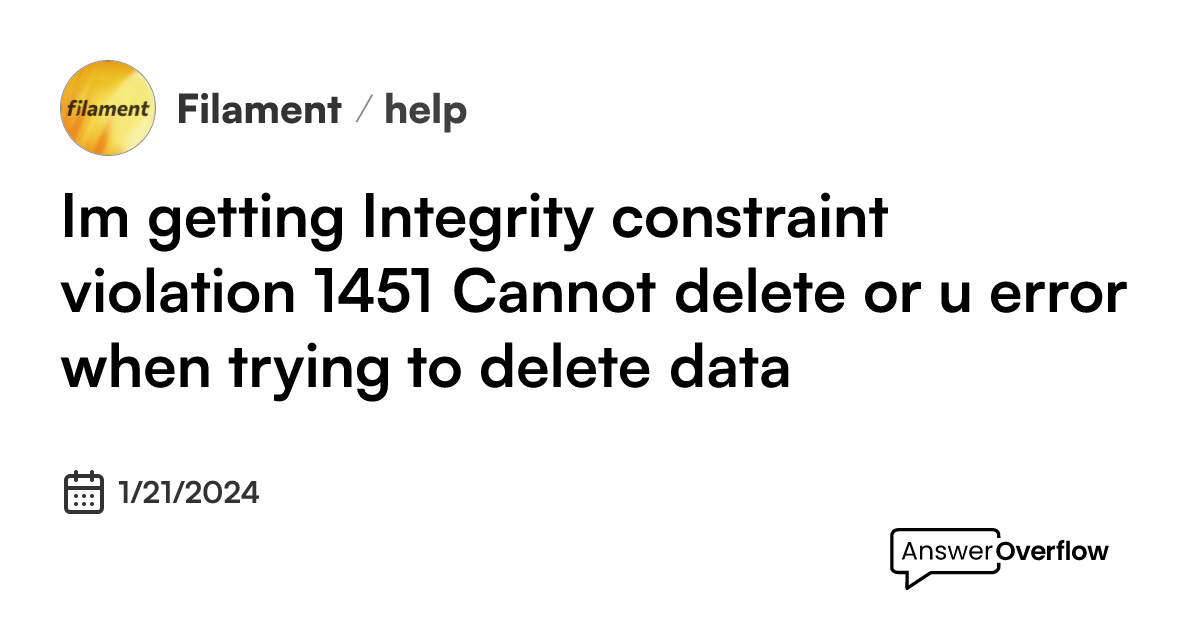 filament

Filament / help

Im getting Integrity constraint violation 1451 Cannot delete or u error when trying to delete data

1/21/2024

AnswerOverflow