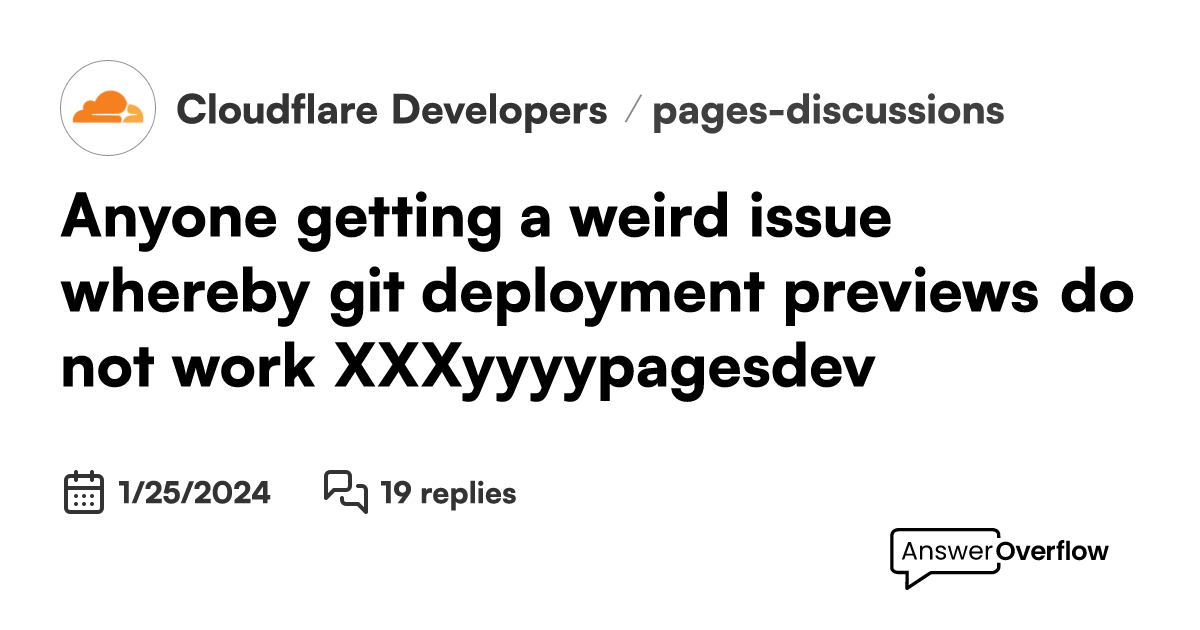 Cloudflare Developers / pages-discussions

Anyone getting a weird issue whereby git deployment previews do not work XXXyyyypagesdev

1/25/2024 19 replies

AnswerOverflow