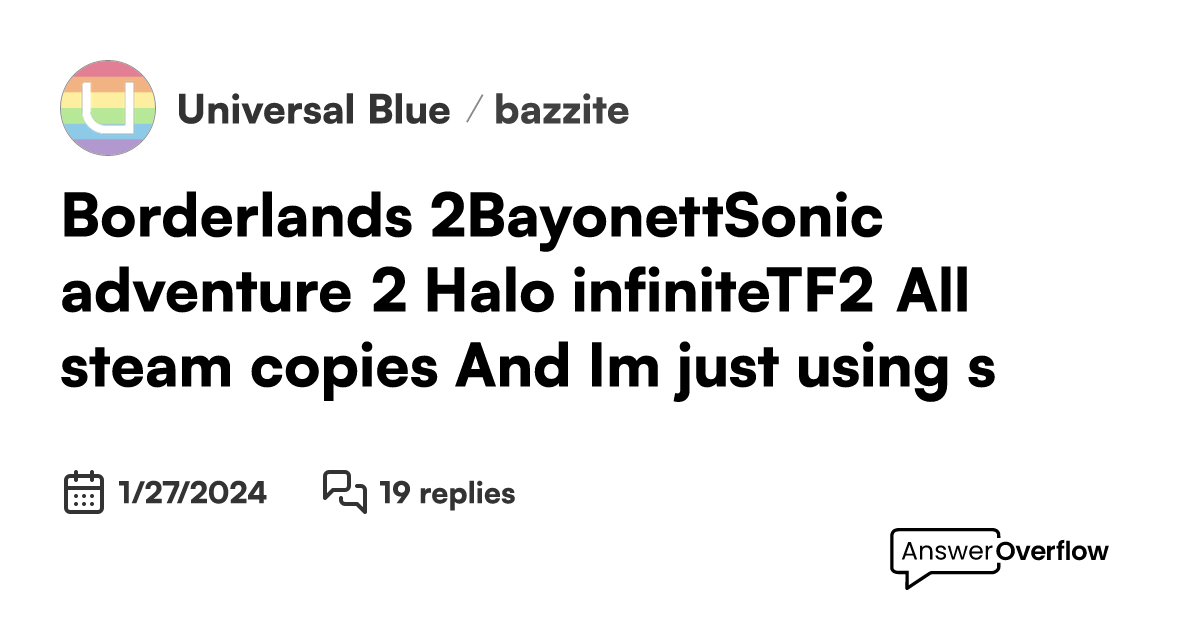 Universal Blue / bazzite

Borderlands 2BayonettSonic adventure 2 Halo infiniteTF2 All steam copies And Im just using s

1/27/2024

19 replies

AnswerOverflow