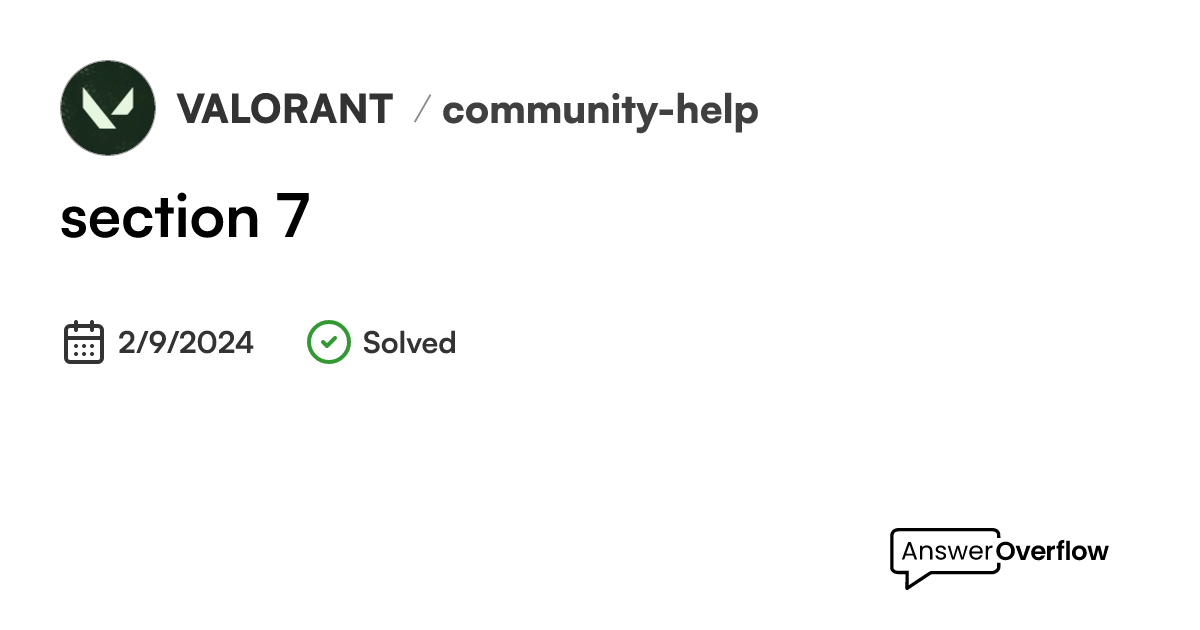 VALORANT / community-help

section 7

2/9/2024 Solved

AnswerOverflow