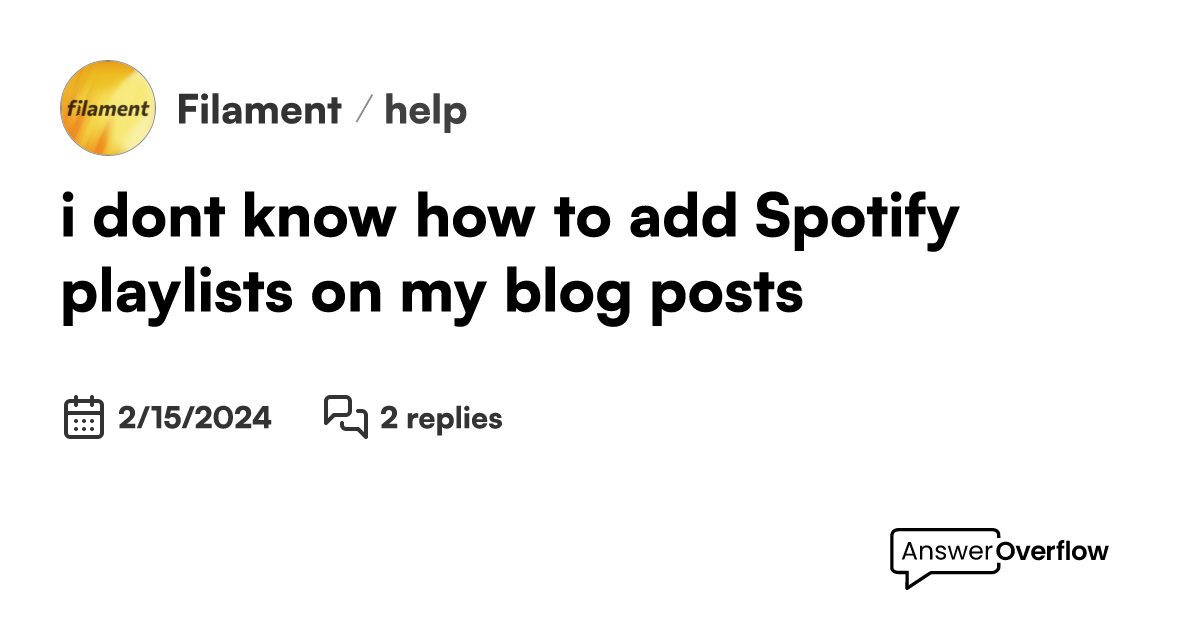 filament

Filament / help

i dont know how to add Spotify playlists on my blog posts

2/15/2024

2 replies

AnswerOverflow