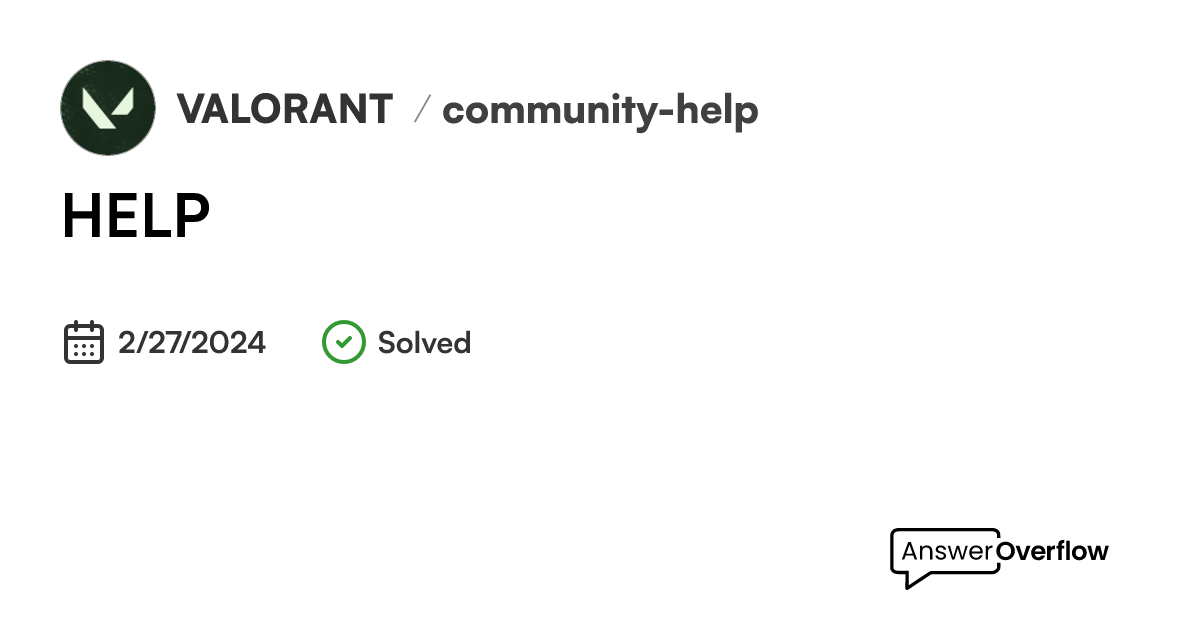 VALORANT / community-help

HELP

2/27/2024 Solved

AnswerOverflow