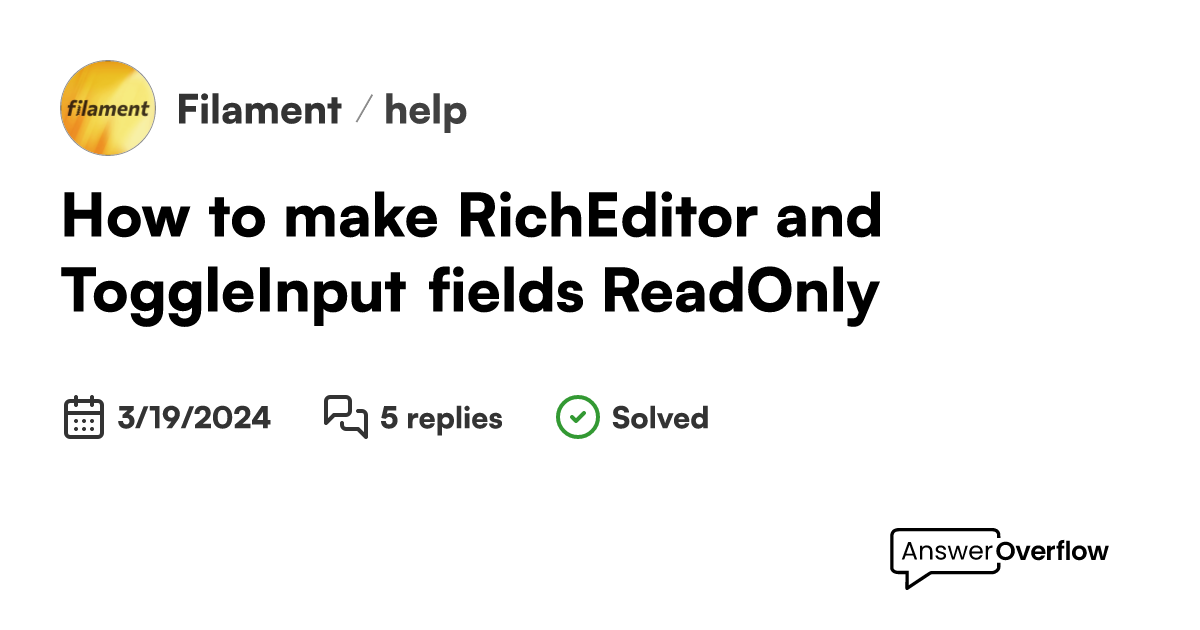 filament

Filament / help

How to make RichEditor and ToggleInput fields ReadOnly

3/19/2024 5 replies Solved

AnswerOverflow