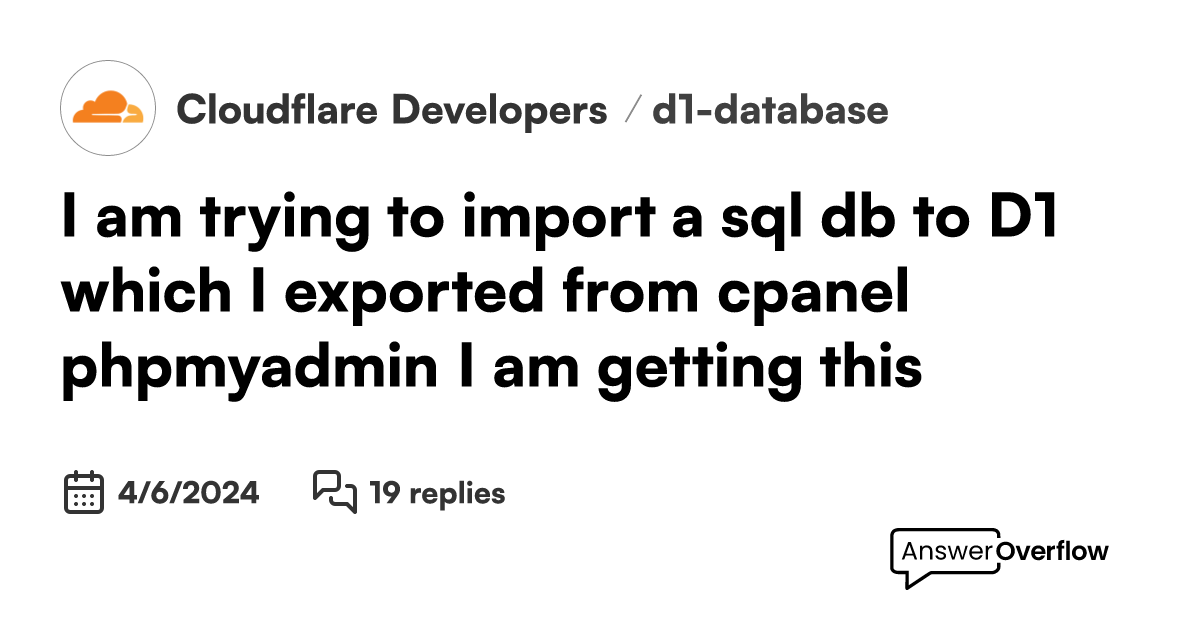 Cloudflare Developers / d1-database

I am trying to import a sql db to D1 which I exported from cpanel phpmyadmin I am getting this

4/6/2024 19 replies

AnswerOverflow