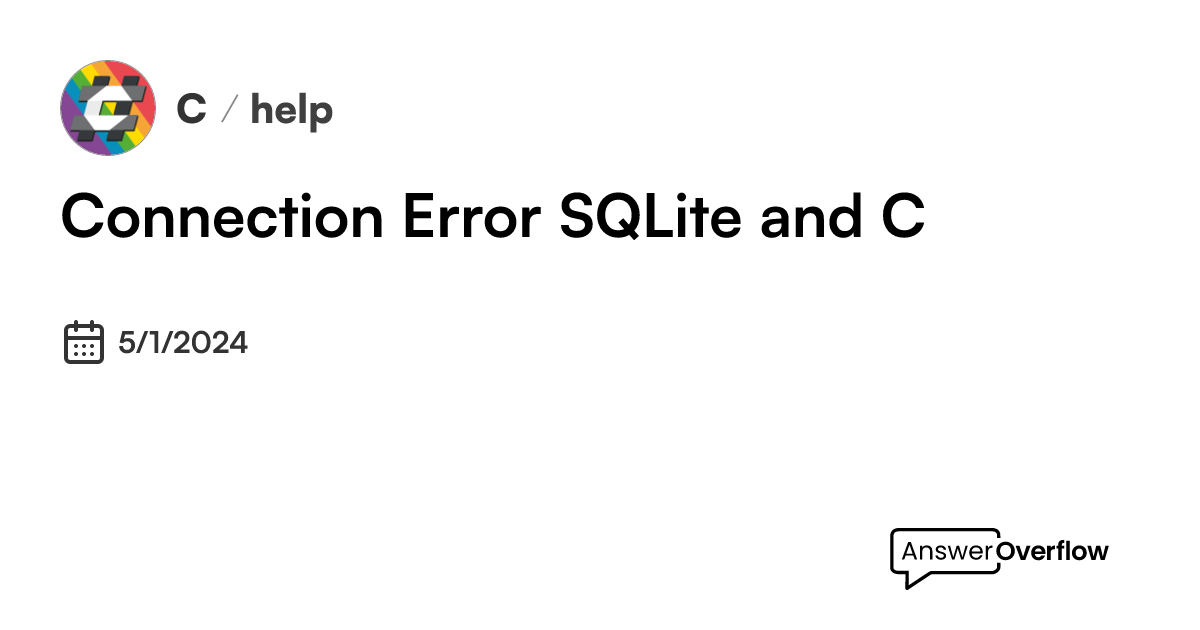 C / help

Connection Error SQLite and C

5/1/2024

AnswerOverflow