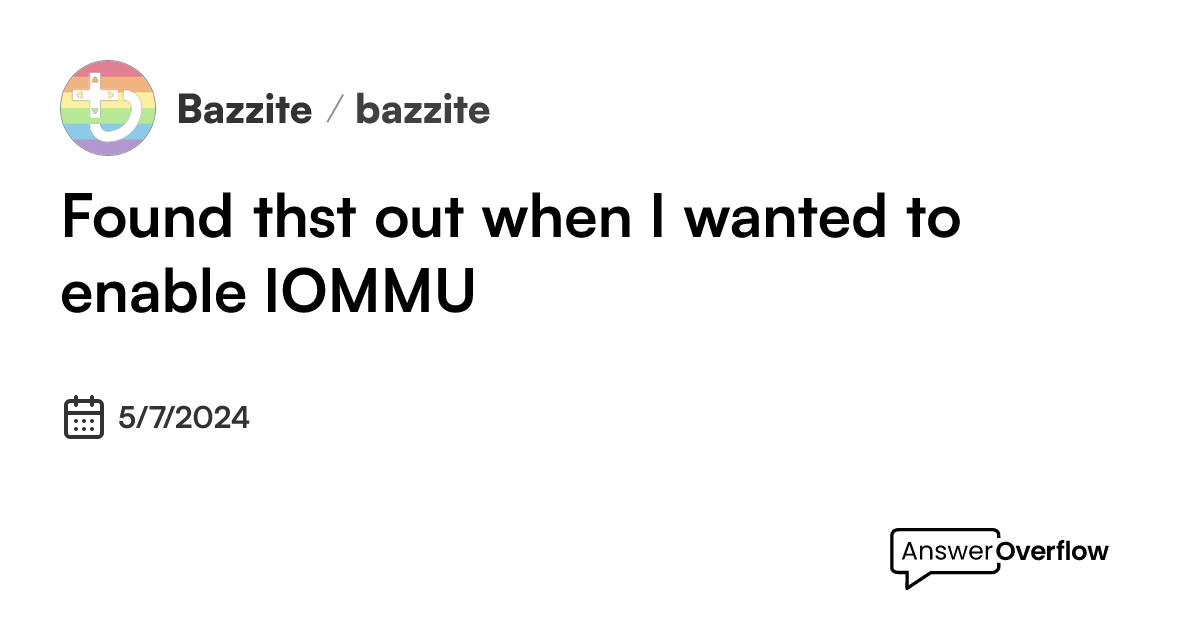 Bazzite / bazzite

Found thst out when I wanted to enable IOMMU

5/7/2024

AnswerOverflow