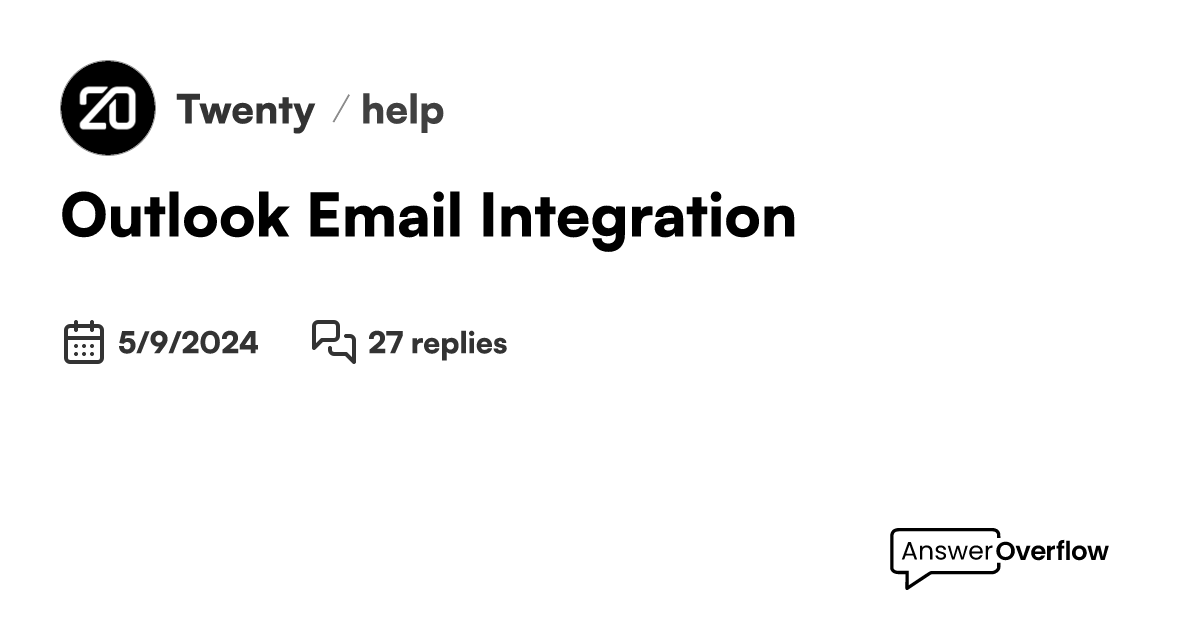 20

Twenty / help

Outlook Email Integration

5/9/2024

27 replies

AnswerOverflow