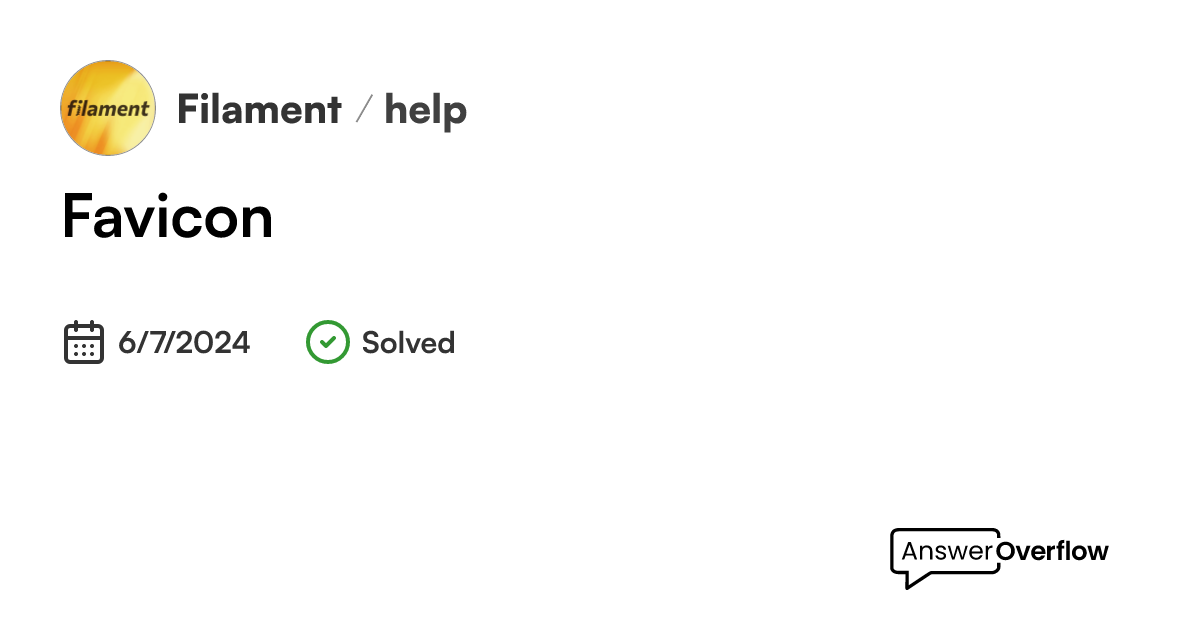 filament

Filament / help

Favicon

6/7/2024 Solved

AnswerOverflow