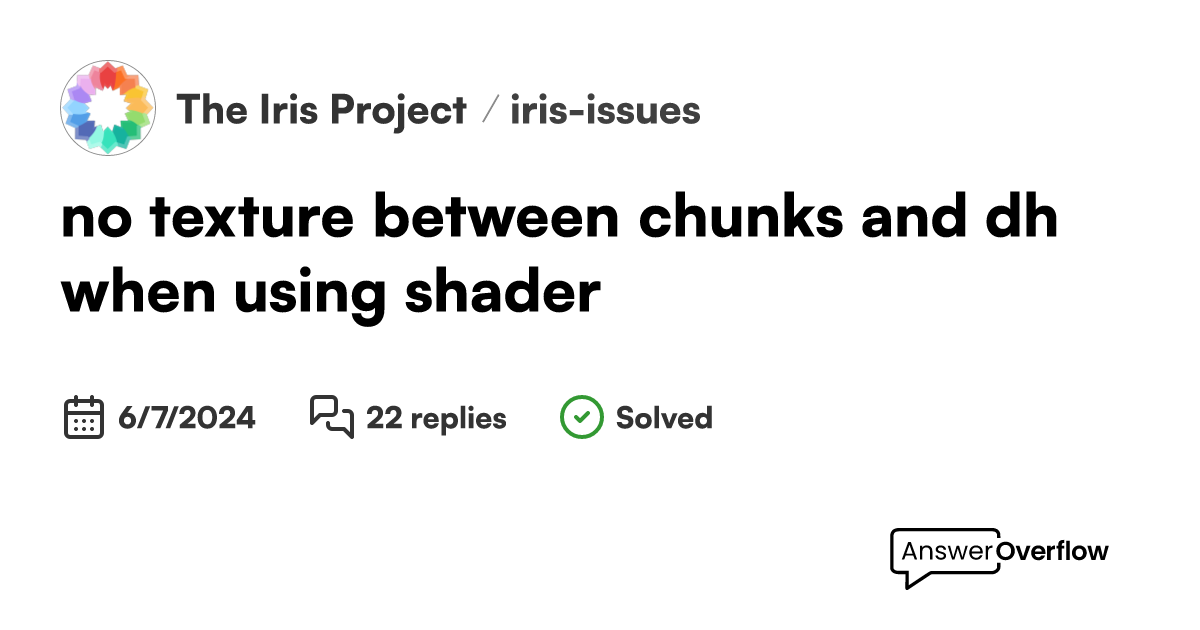 The Iris Project / iris-issues

no texture between chunks and dh when using shader

6/7/2024 22 replies Solved

AnswerOverflow