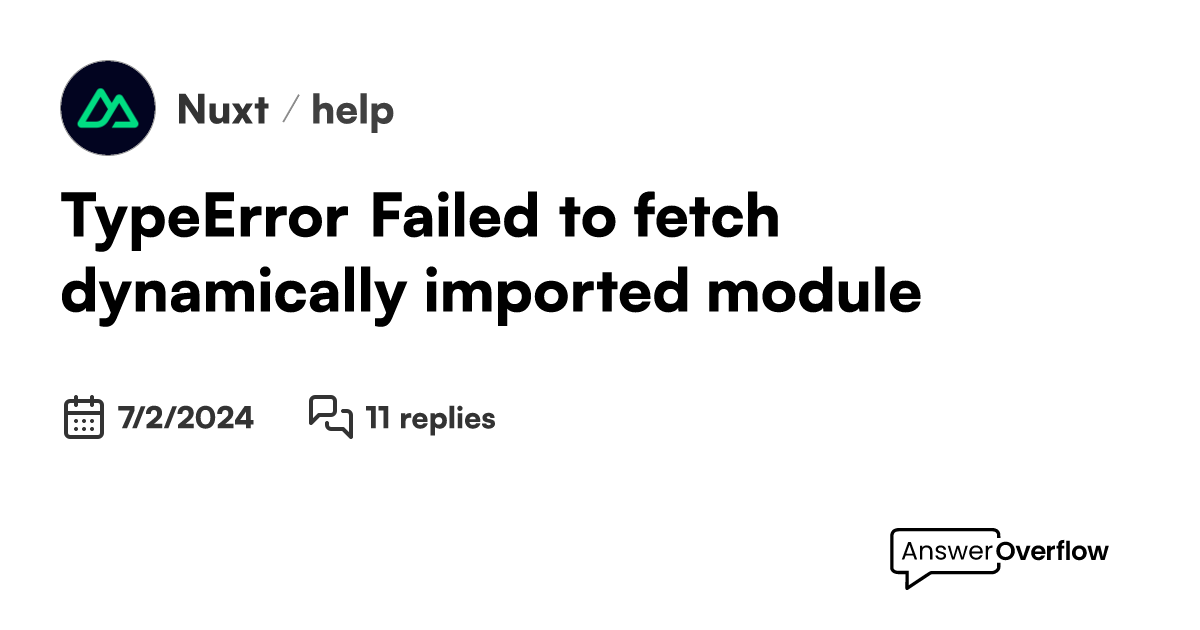 Nuxt / help

TypeError Failed to fetch dynamically imported module

7/2/2024

11 replies

AnswerOverflow