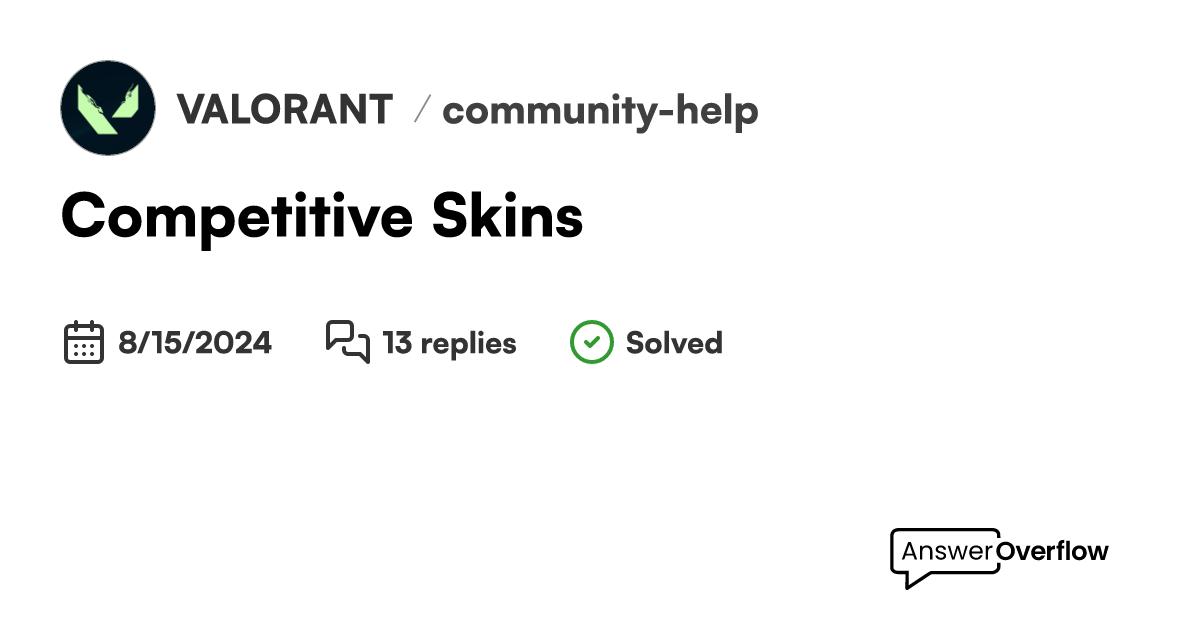 VALORANT / community-help

Competitive Skins

8/15/2024 13 replies Solved

AnswerOverflow