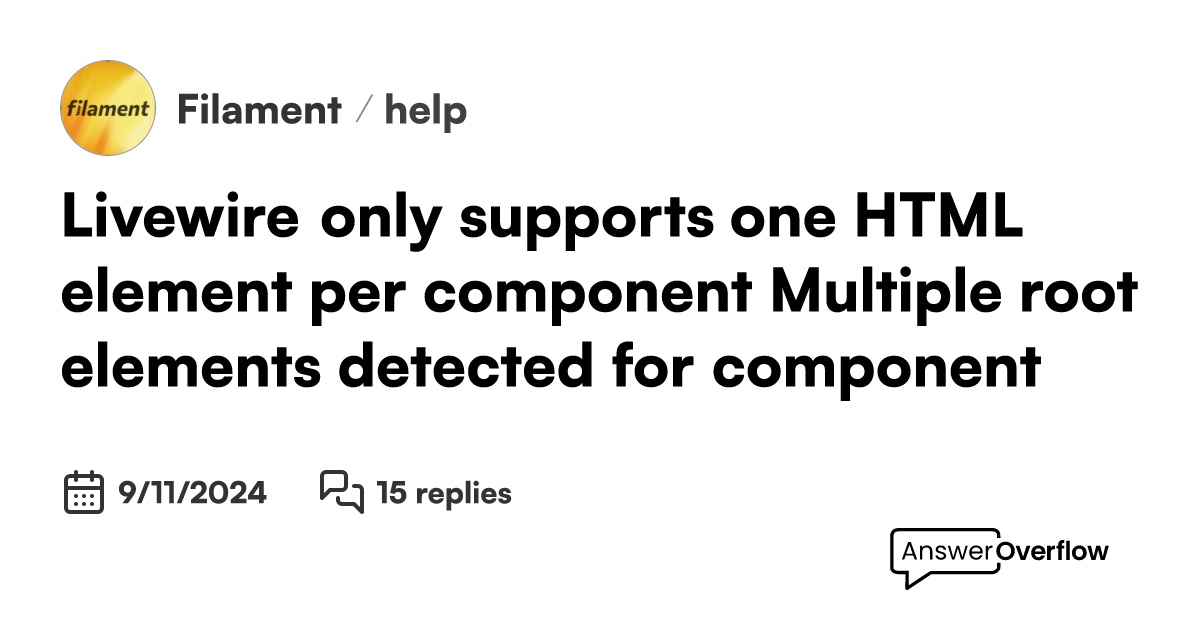 filament

Filament / help

Livewire only supports one HTML element per component Multiple root elements detected for component

9/11/2024

15 replies

AnswerOverflow