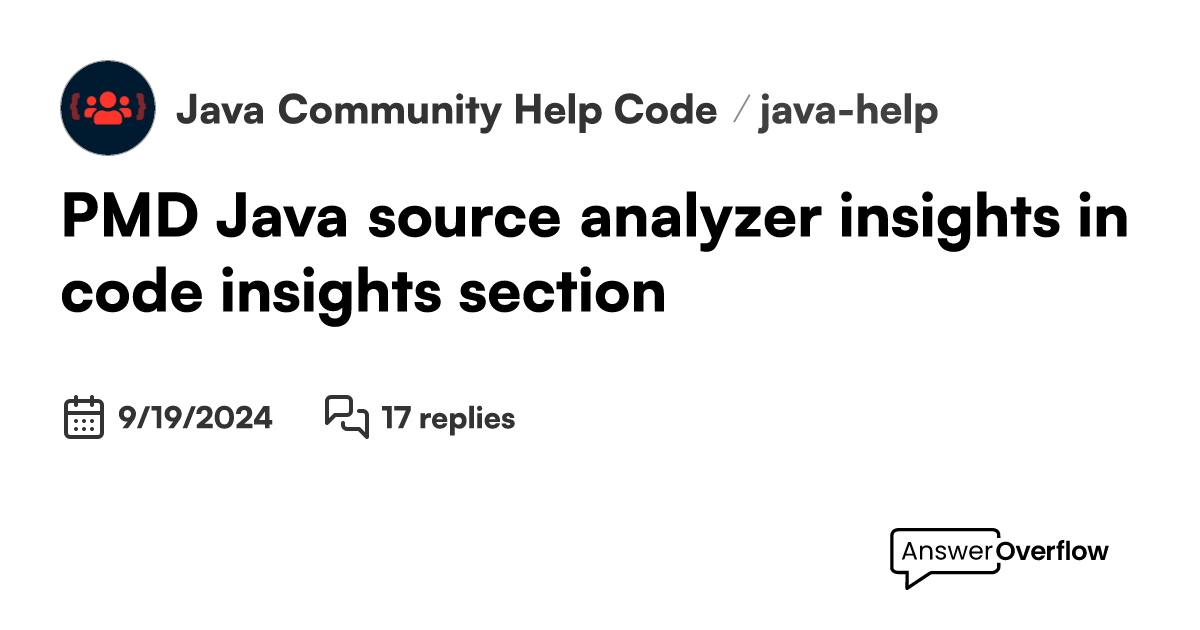 Java Community Help Code / java-help

PMD Java source analyzer insights in code insights section

9/19/2024 17 replies

AnswerOverflow