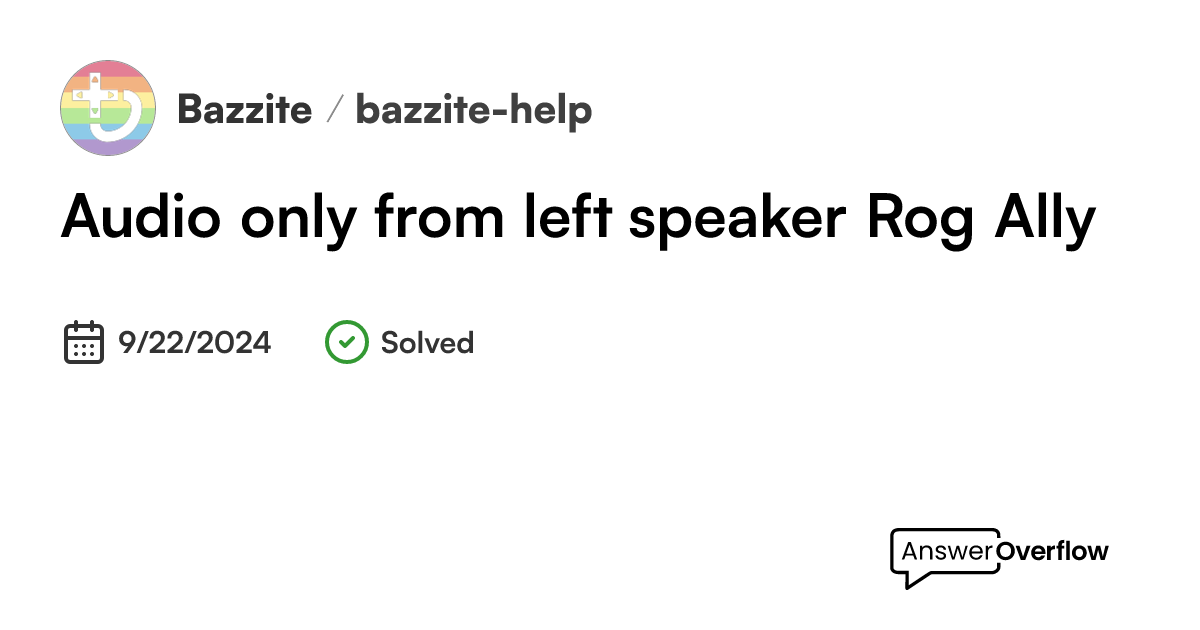 Bazzite / bazzite-help

Audio only from left speaker Rog Ally

9/22/2024 Solved

AnswerOverflow