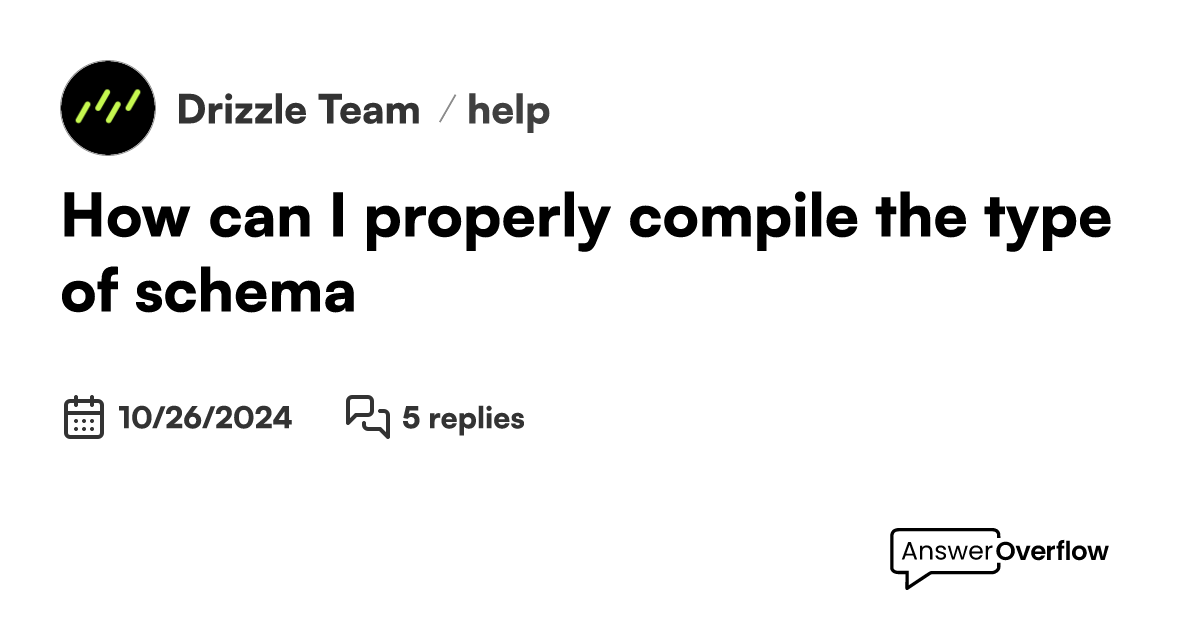 Drizzle Team / help

How can I properly compile the type of schema

10/26/2024

5 replies

AnswerOverflow