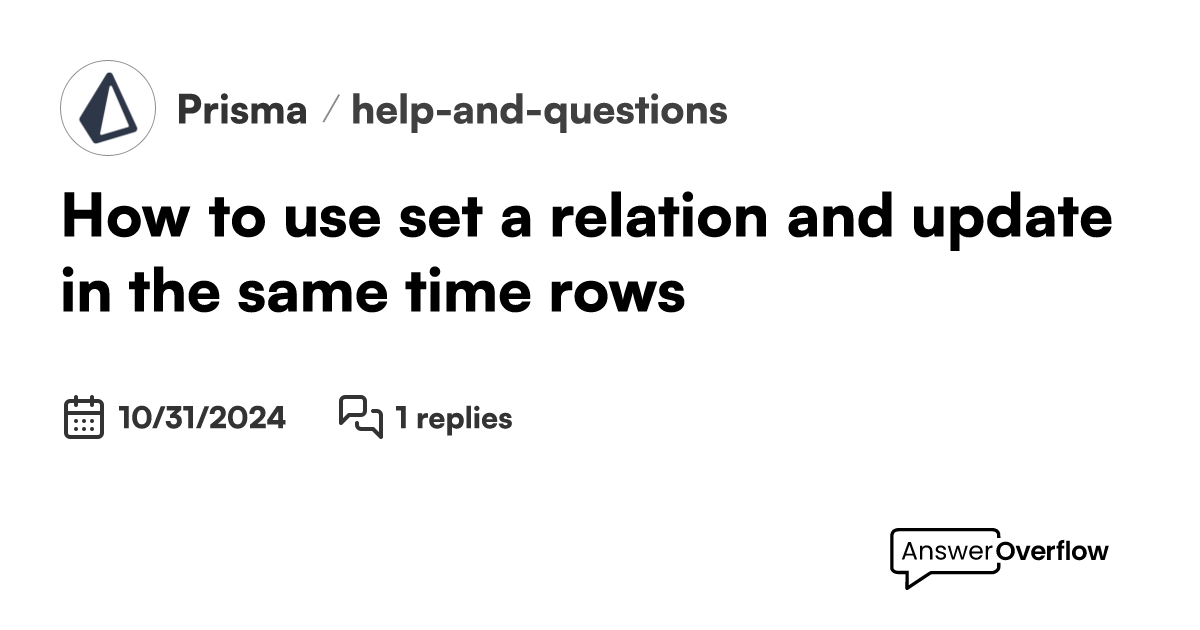 Prisma / help-and-questions

How to use set a relation and update in the same time rows

10/31/2024 1 replies

AnswerOverflow