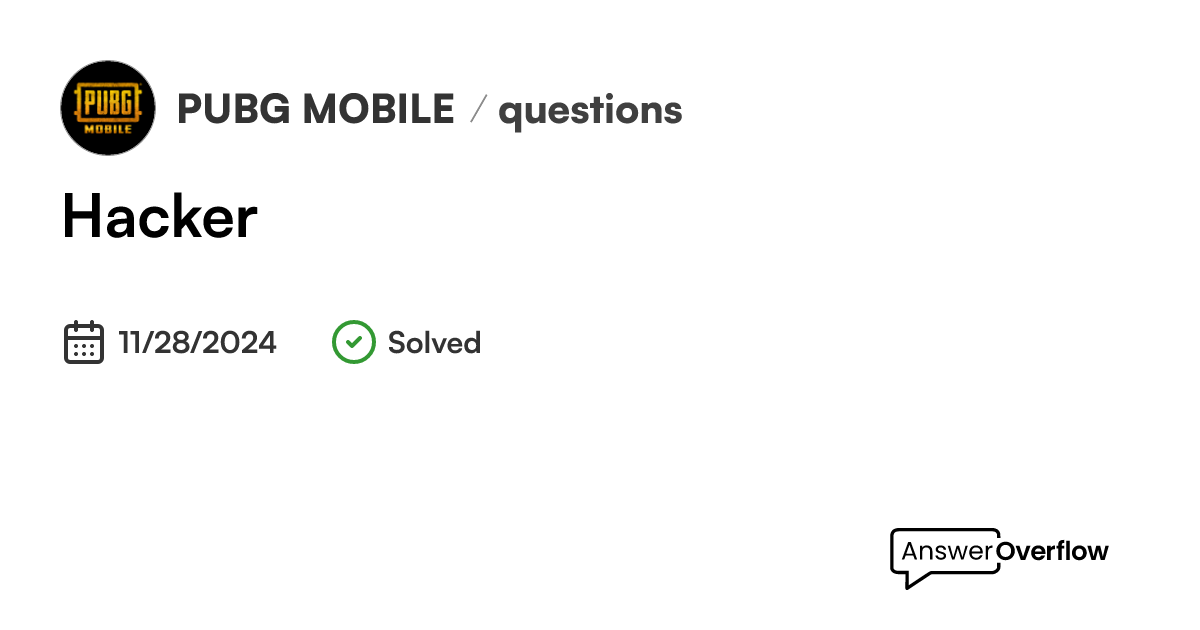 PUBG MOBILE

PUBG MOBILE / questions

Hacker

11/28/2024

Solved

AnswerOverflow