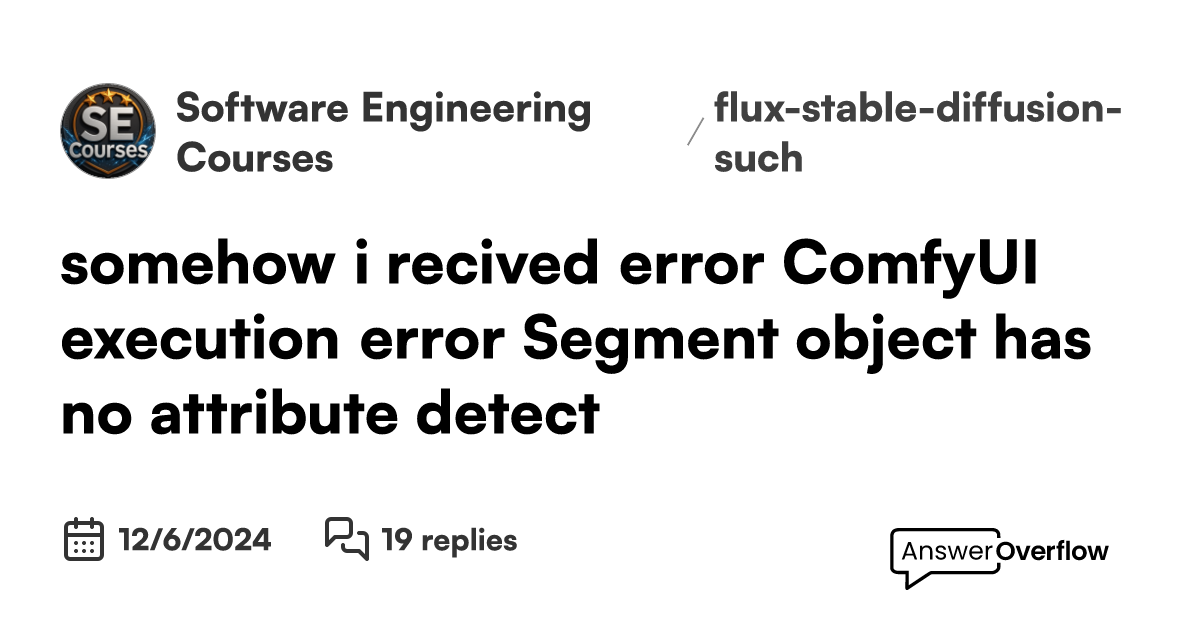 SE Courses

Software Engineering Courses

/

flux-stable-diffusion-such

somehow i recived error ComfyUI execution error Segment object has no attribute detect

12/6/2024

19 replies

AnswerOverflow