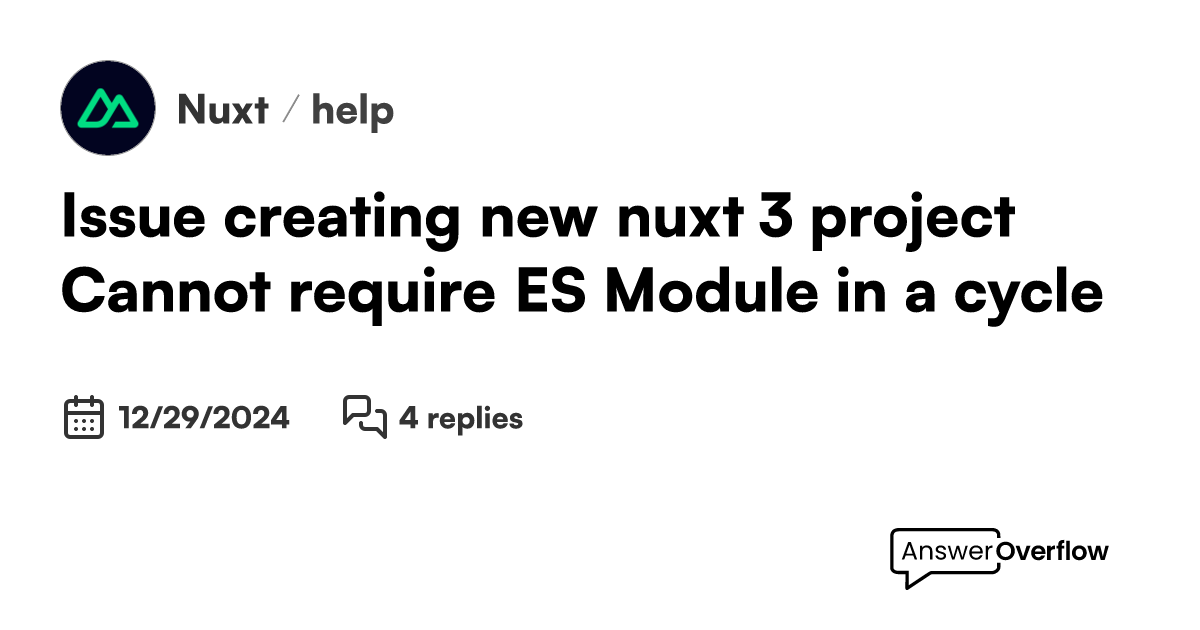 Nuxt / help

Issue creating new nuxt 3 project Cannot require ES Module in a cycle

12/29/2024

4 replies

AnswerOverflow